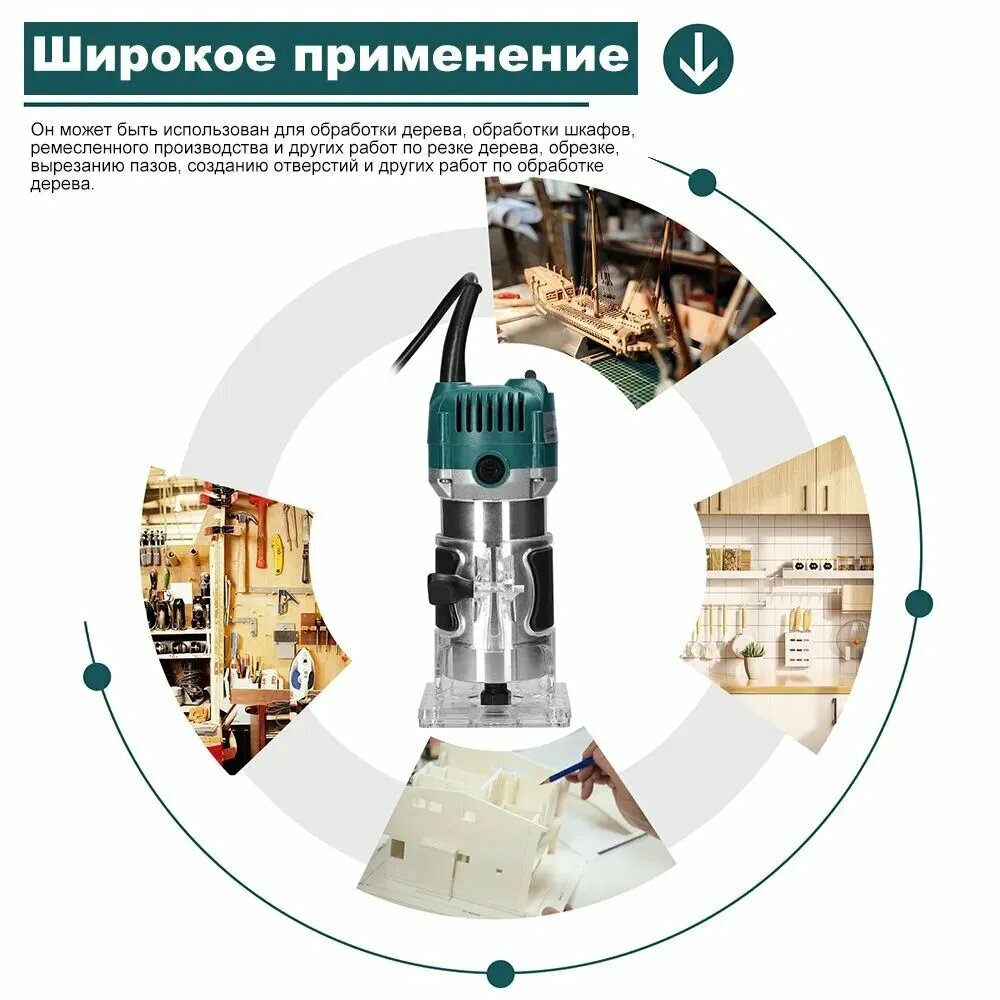 Широкое применение

Он может быть использован для обработки дерева, обработки шкафов, ремесленного производства и других работ по резке дерева, обрезке, вырезанию пазов, созданию отверстий и других работ по обработке дерева.