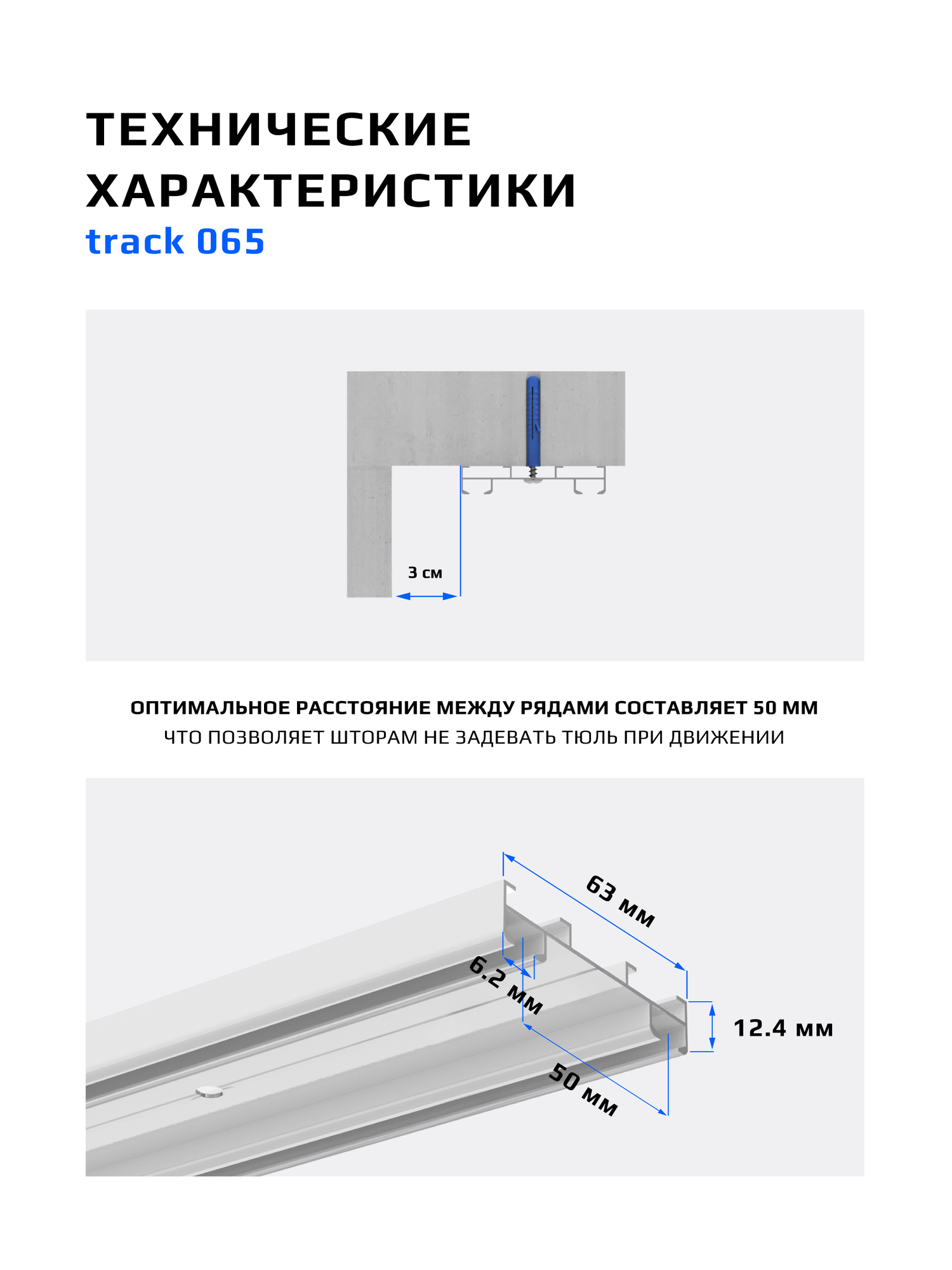 ТЕХНИЧЕСКИЕ ХАРАКТЕРИСТИКИ
track 065

3 см

ОПТИМАЛЬНОЕ РАССТОЯНИЕ МЕЖДУ РЯДАМИ СОСТАВЛЯЕТ 50 ММ
ЧТО ПОЗВОЛЯЕТ ШТОРАМ НЕ ЗАДЕВАТЬ ТЮЛЬ ПРИ ДВИЖЕНИИ

63 мм
6.2 мм
12.4 мм
50 мм