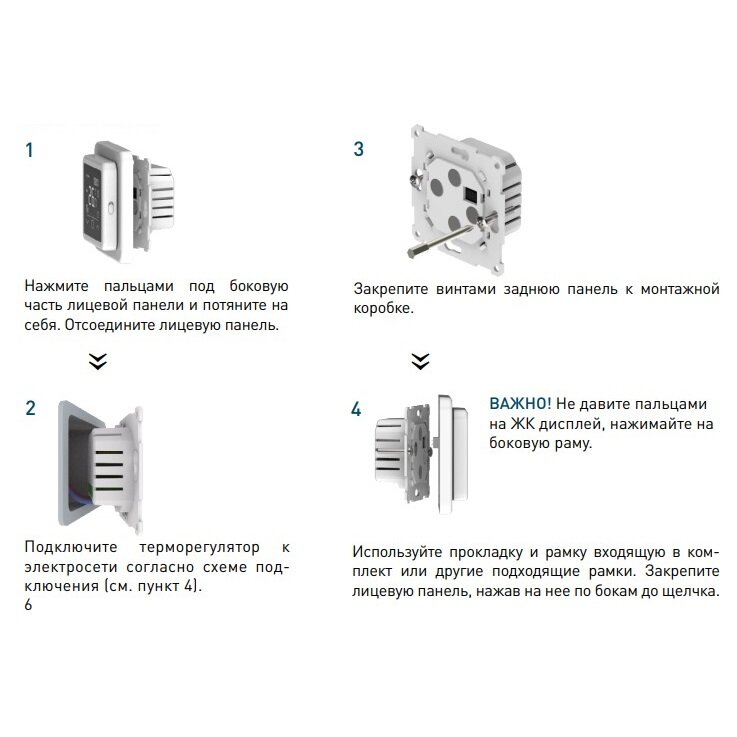 1

Нажмите пальцами под боковую часть лицевой панели и потяните на себя. Отсоедините лицевую панель.

2

Подключите терморегулятор к электросети согласно схеме подключения (см. пункт 4).
6

3

Закрепите винтами заднюю панель к монтажной коробке.

4

ВАЖНО! Не давите пальцами на ЖК дисплей, нажимайте на боковую раму.

Используйте прокладку и рамку входящую в комплект или другие подходящие рамки. Закрепите лицевую панель, нажав на нее по бокам до щелчка.