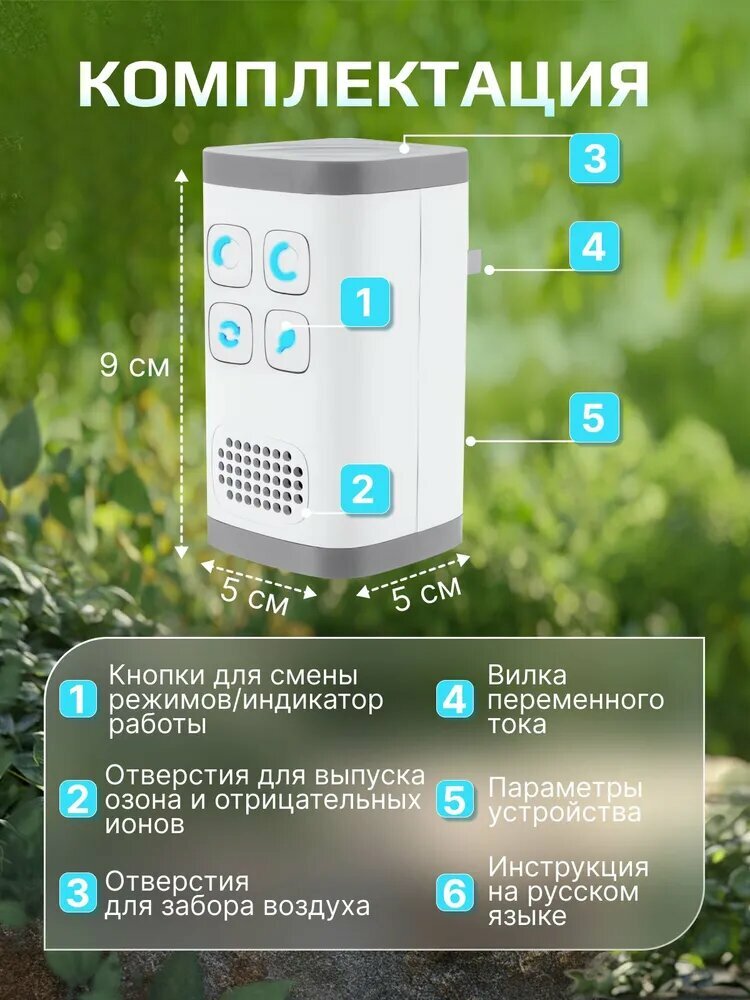 КОМПЛЕКТАЦИЯ

3

4

1

9 см

5

2

5 см

5 см

1 Кнопки для смены режимов/индикатор работы

2 Отверстия для выпуска озона и отрицательных ионов

3 Отверстия для забора воздуха

4 Вилка переменного тока

5 Параметры устройства

6 Инструкция на русском языке