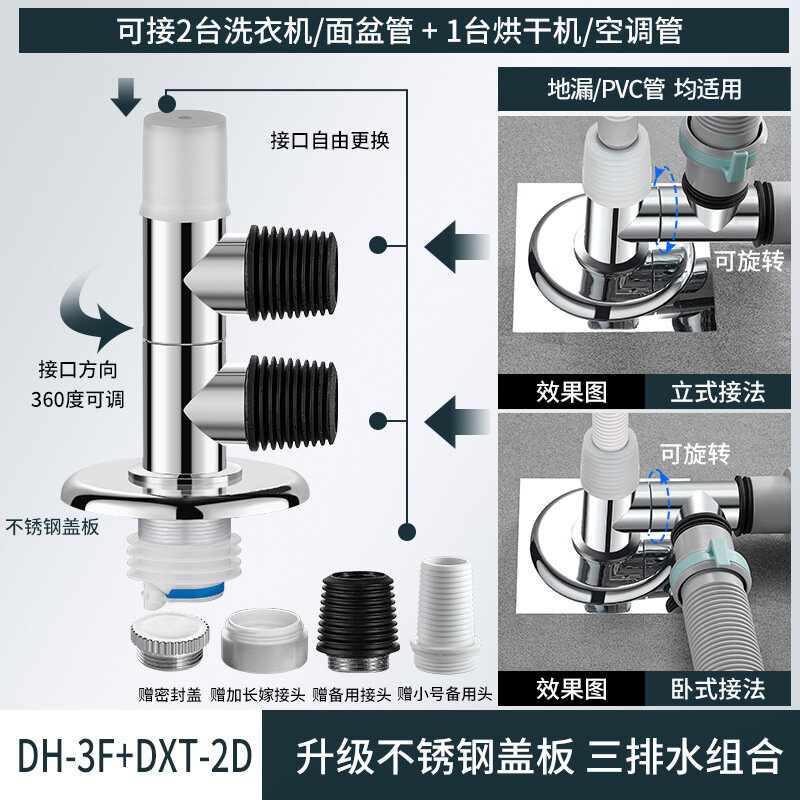 可接2台洗衣机/面盆管 + 1台烘干机/空调管

接口自由更换

接口方向
360度可调

不锈钢盖板

赠密封盖 赠加长嫁接头 赠备用接头 赠小号备用头

地漏/PVC管 均适用

可旋转

效果图 立式接法

可旋转

效果图 卧式接法

DH-3F+DXT-2D 升级不锈钢盖板 三排水组合