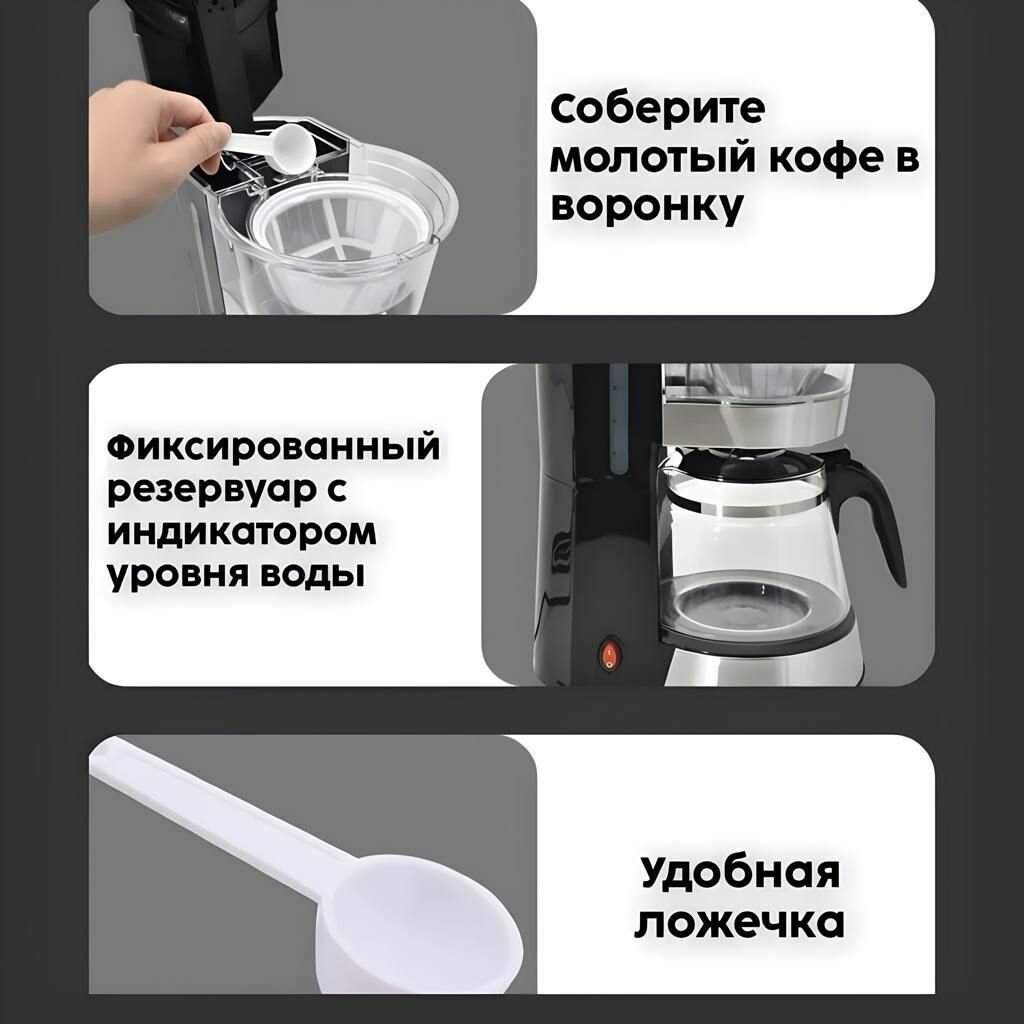 Соберите молотый кофе в воронку

Фиксированный резервуар с индикатором уровня воды

Удобная ложечка