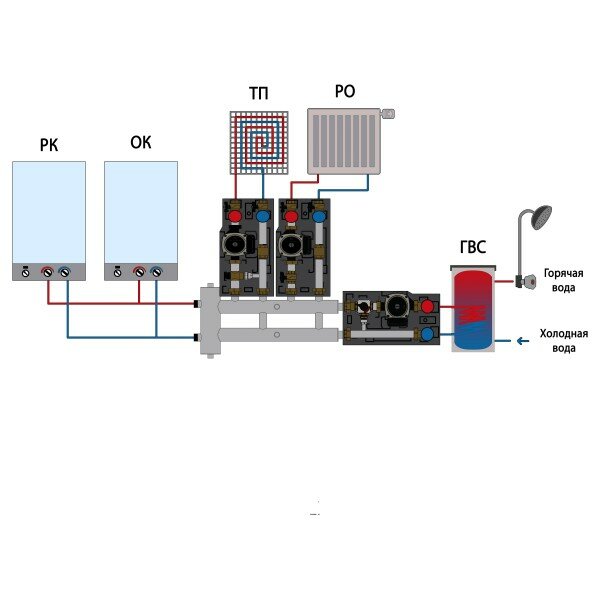 ТП
РО
РК
ОК
ГВС
Горячая вода
Холодная вода