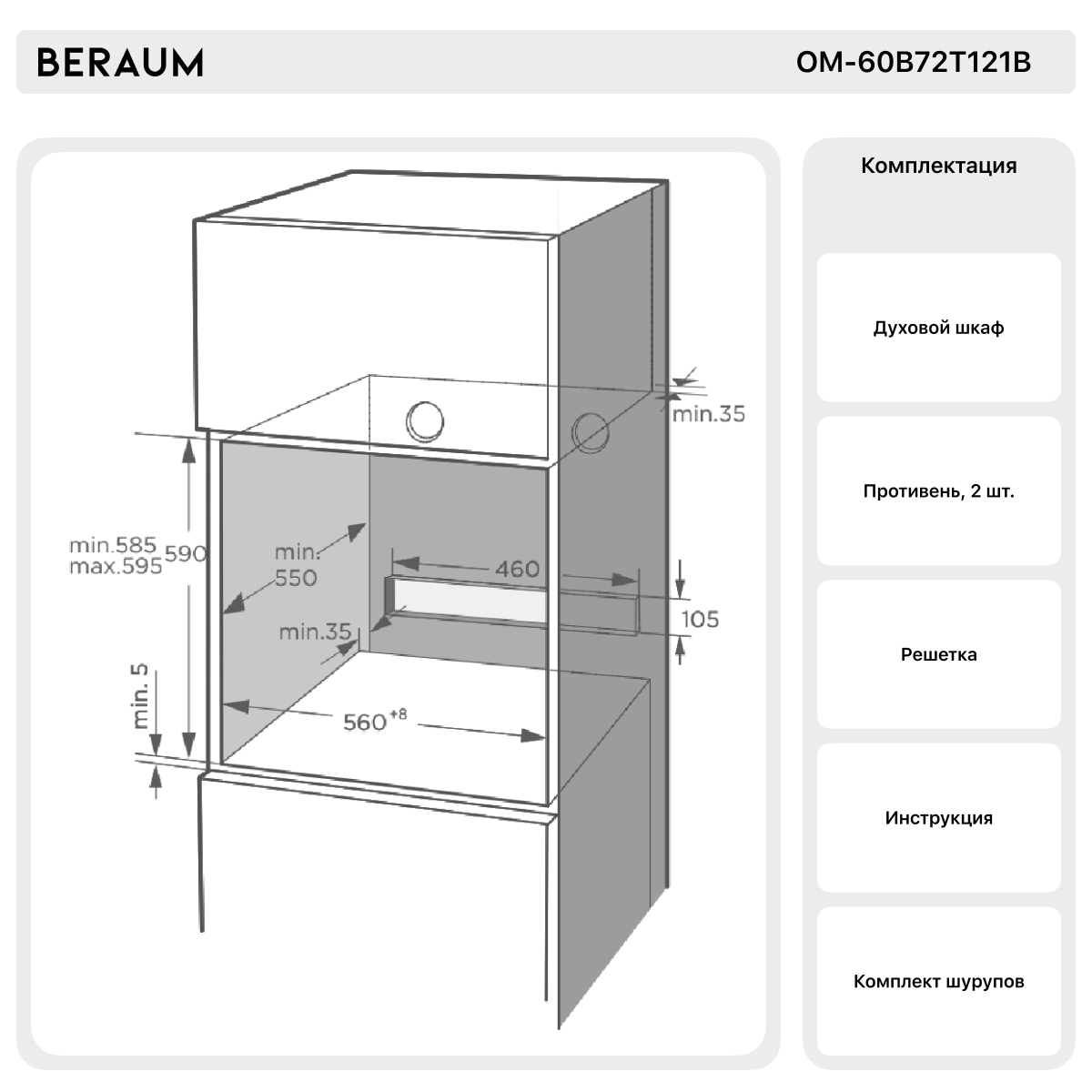 BERAUM

OM-60B72T121B

min.35

min.585
max.595

590

min.
550

460

105

min.35

min. 5

$560^{+8}$

Комплектация

Духовой шкаф

Противень, 2 шт.

Решетка

Инструкция

Комплект шурупов