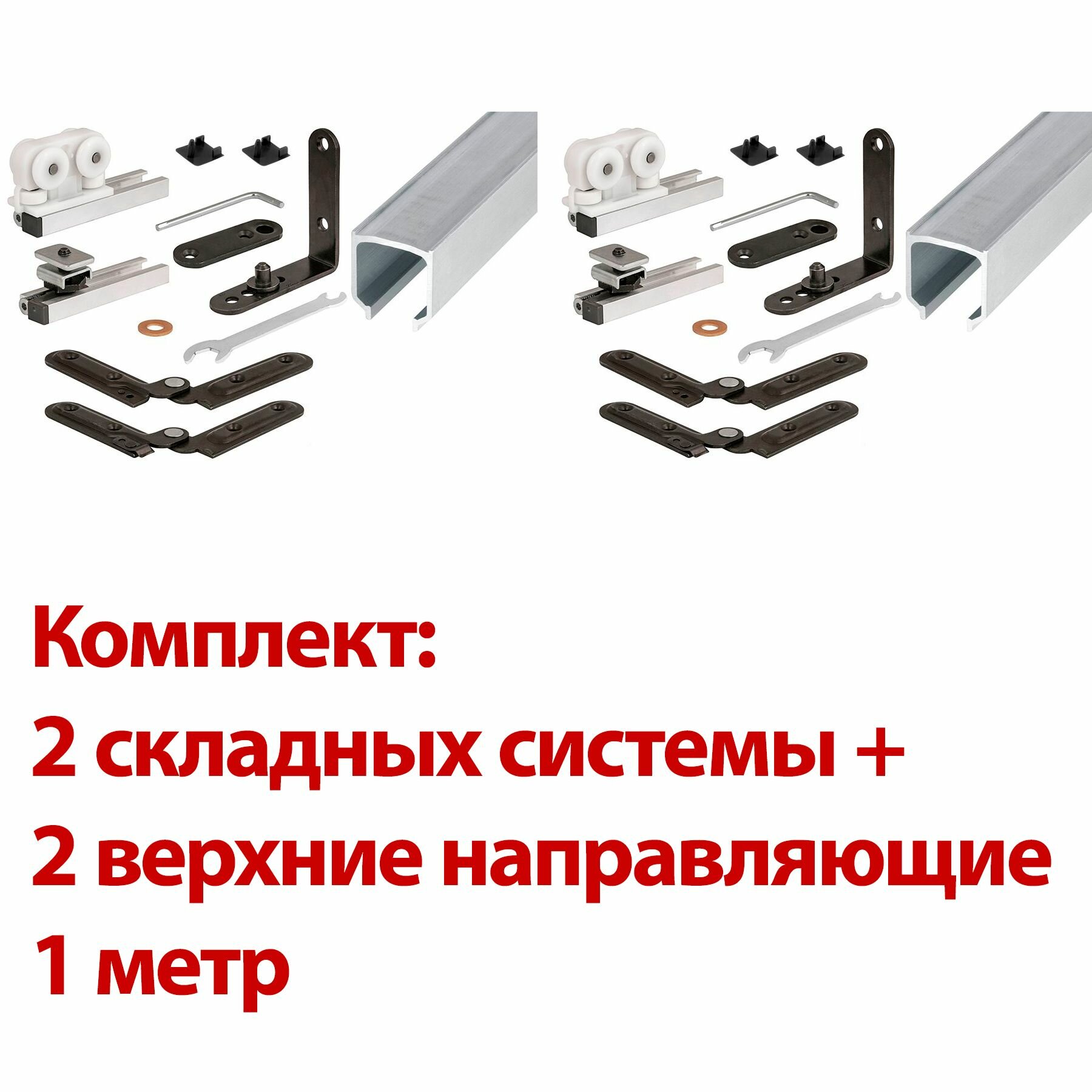 Комплект:
2 складных системы +
2 верхние направляющие
1 метр