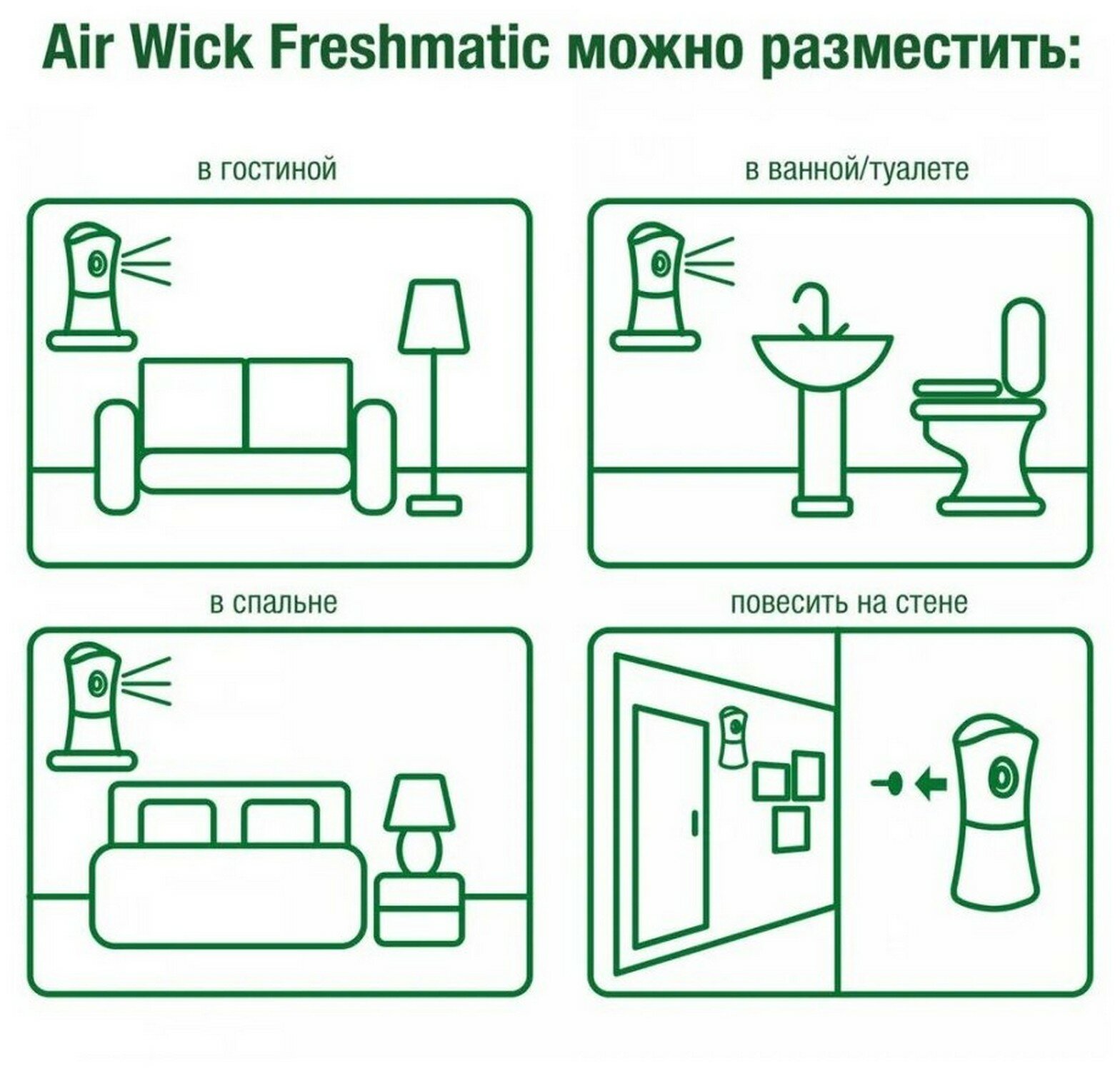 Air Wick Freshmatic можно разместить:

в гостиной

в ванной/туалете

в спальне

повесить на стене