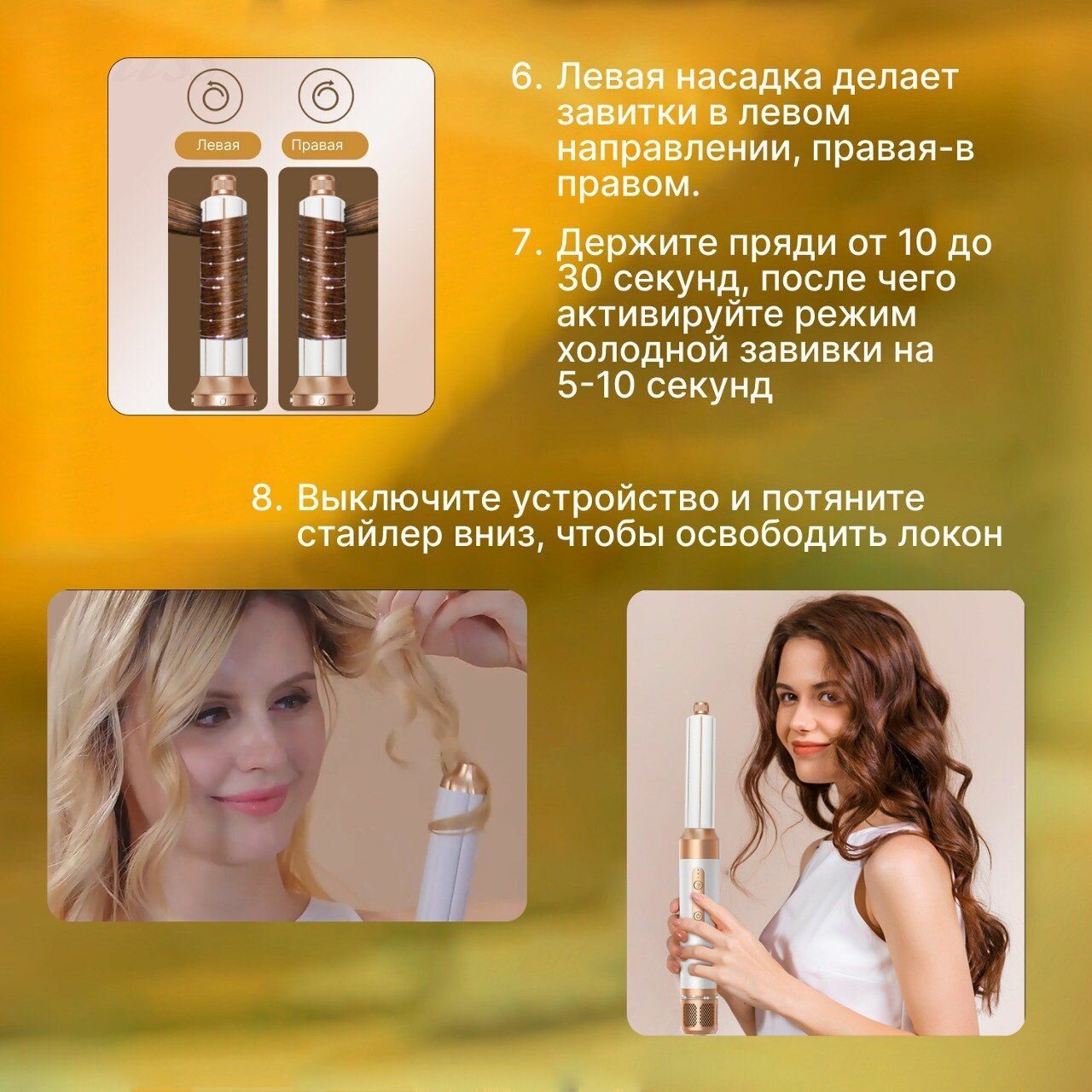 Левая

Правая

6. Левая насадка делает завитки в левом направлении, правая-в правом.

7. Держите пряди от 10 до 30 секунд, после чего активируйте режим холодной завивки на 5-10 секунд

8. Выключите устройство и потяните стайлер вниз, чтобы освободить локон