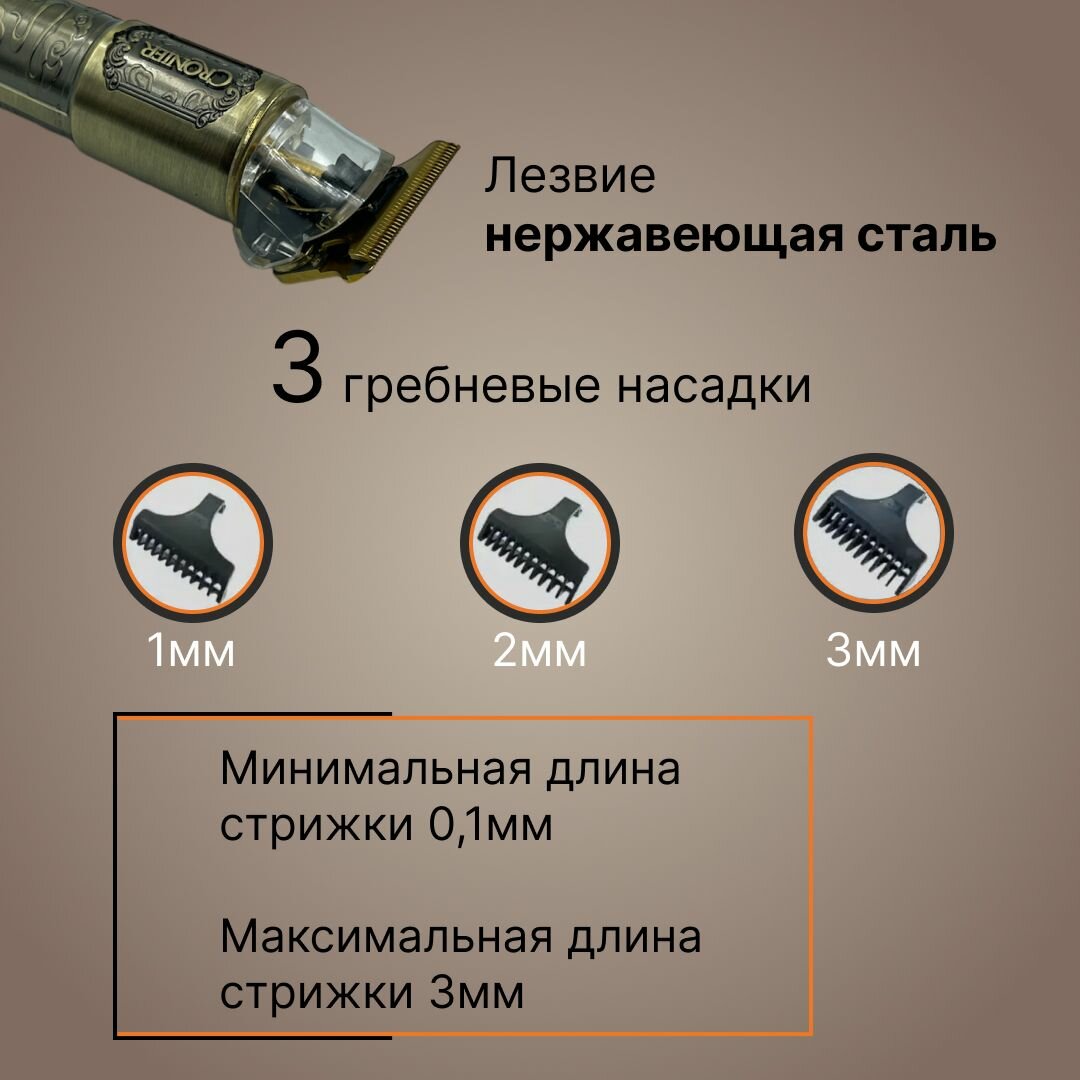 CRONIER

Лезвие
нержавеющая сталь

3 гребневые насадки

1мм

2мм

3мм

Минимальная длина стрижки 0,1мм

Максимальная длина стрижки 3мм