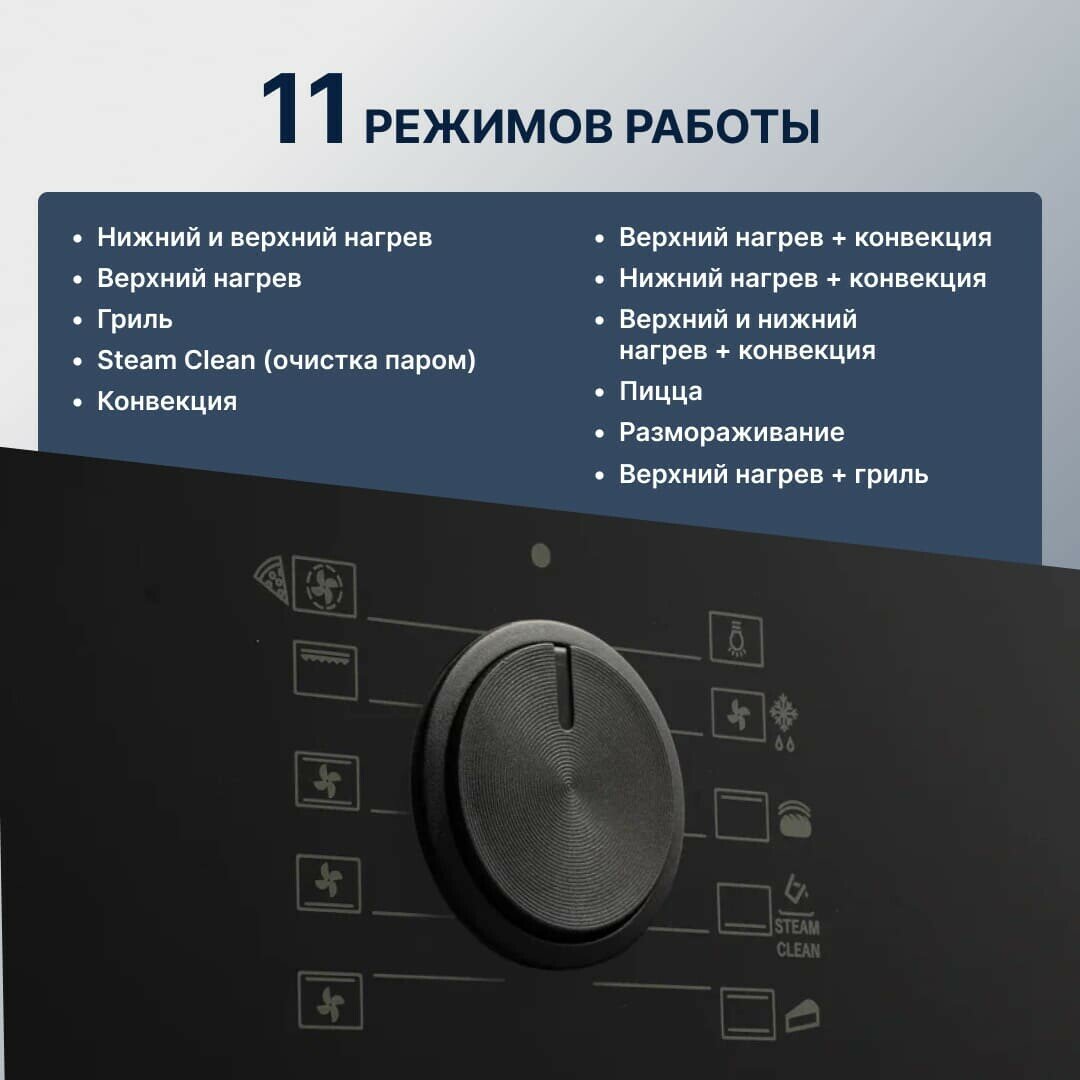 11 РЕЖИМОВ РАБОТЫ

• Нижний и верхний нагрев
• Верхний нагрев
• Гриль
• Steam Clean (очистка паром)
• Конвекция

• Верхний нагрев + конвекция
• Нижний нагрев + конвекция
• Верхний и нижний нагрев + конвекция
• Пицца
• Размораживание
• Верхний нагрев + гриль

STEAM CLEAN