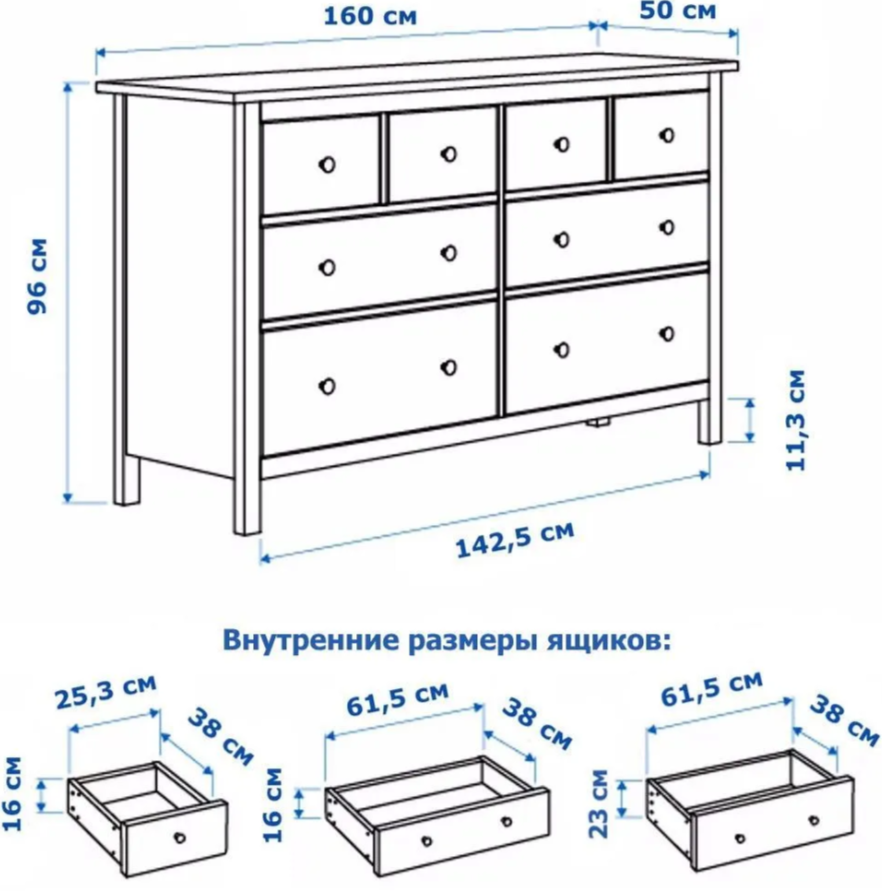 160 см
50 см
96 см
11,3 см
142,5 см

Внутренние размеры ящиков:

25,3 см
38 см
16 см

61,5 см
38 см
16 см

61,5 см
38 см
23 см