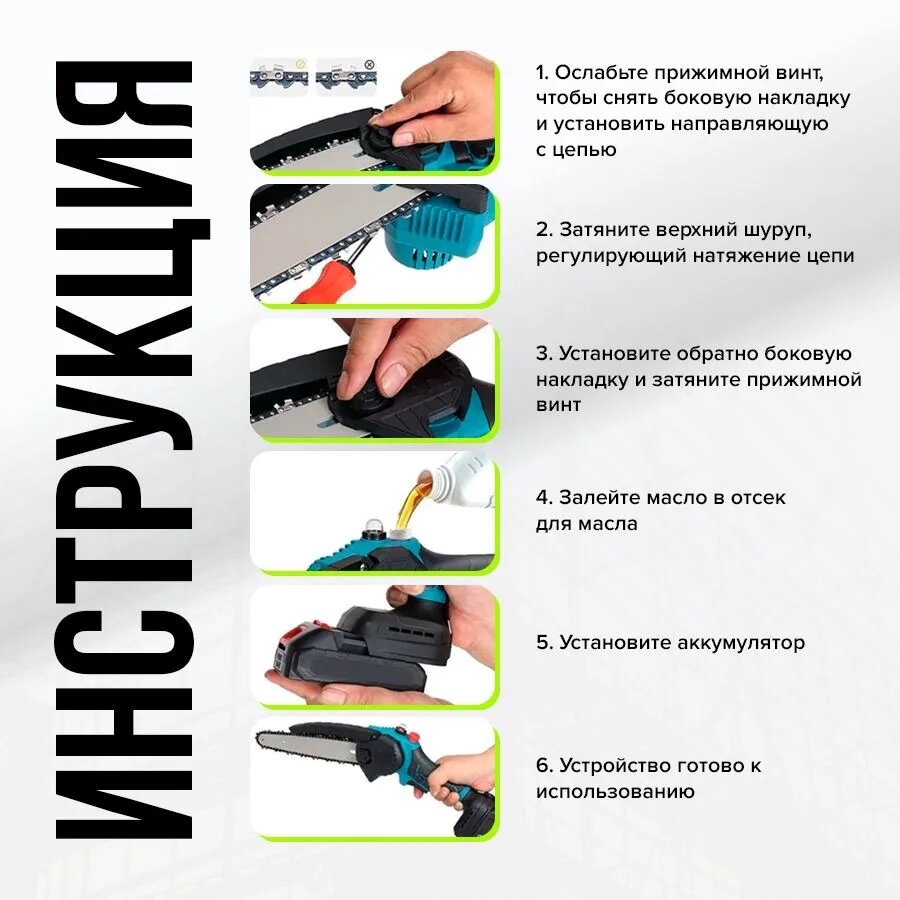 ИНСТРУКЦИЯ

1. Ослабьте прижимной винт, чтобы снять боковую накладку и установить направляющую с цепью

2. Затяните верхний шуруп, регулирующий натяжение цепи

3. Установите обратно боковую накладку и затяните прижимной винт

4. Залейте масло в отсек для масла

5. Установите аккумулятор

6. Устройство готово к использованию