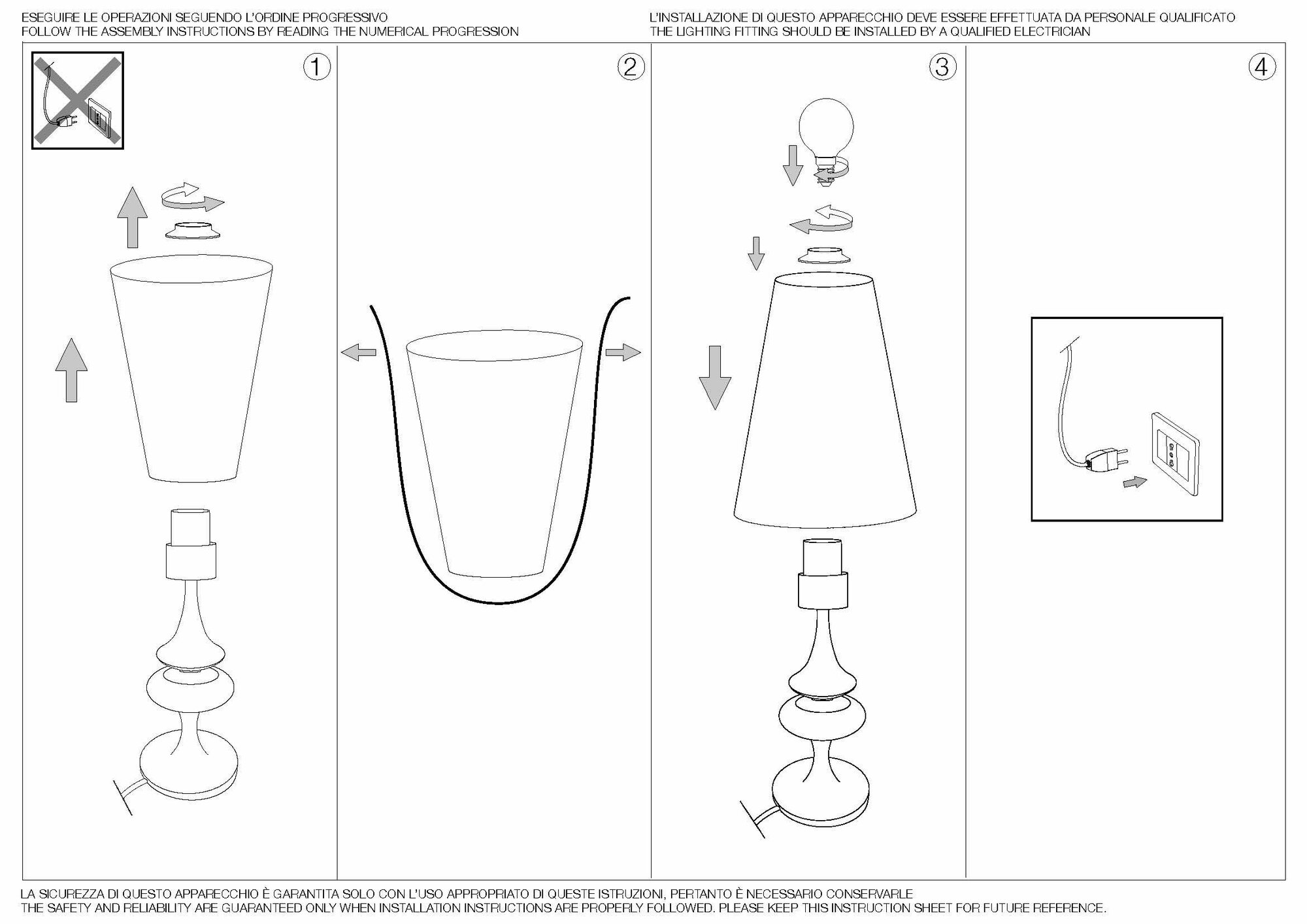 ESEGUIRE LE OPERAZIONI SEGUENDO L'ORDINE PROGRESSIVO
FOLLOW THE ASSEMBLY INSTRUCTIONS BY READING THE NUMERICAL PROGRESSION

L'INSTALLAZIONE DI QUESTO APPARECCHIO DEVE ESSERE EFFETTUATA DA PERSONALE QUALIFICATO
THE LIGHTING FITTING SHOULD BE INSTALLED BY A QUALIFIED ELECTRICIAN

1

2

3

4

LA SICUREZZA DI QUESTO APPARECCHIO È GARANTITA SOLO CON L'USO APPROPRIATO DI QUESTE ISTRUZIONI, PERTANTO È NECESSARIO CONSERVARLE
THE SAFETY AND RELIABILITY ARE GUARANTEED ONLY WHEN INSTALLATION INSTRUCTIONS ARE PROPERLY FOLLOWED. PLEASE KEEP THIS INSTRUCTION SHEET FOR FUTURE REFERENCE.