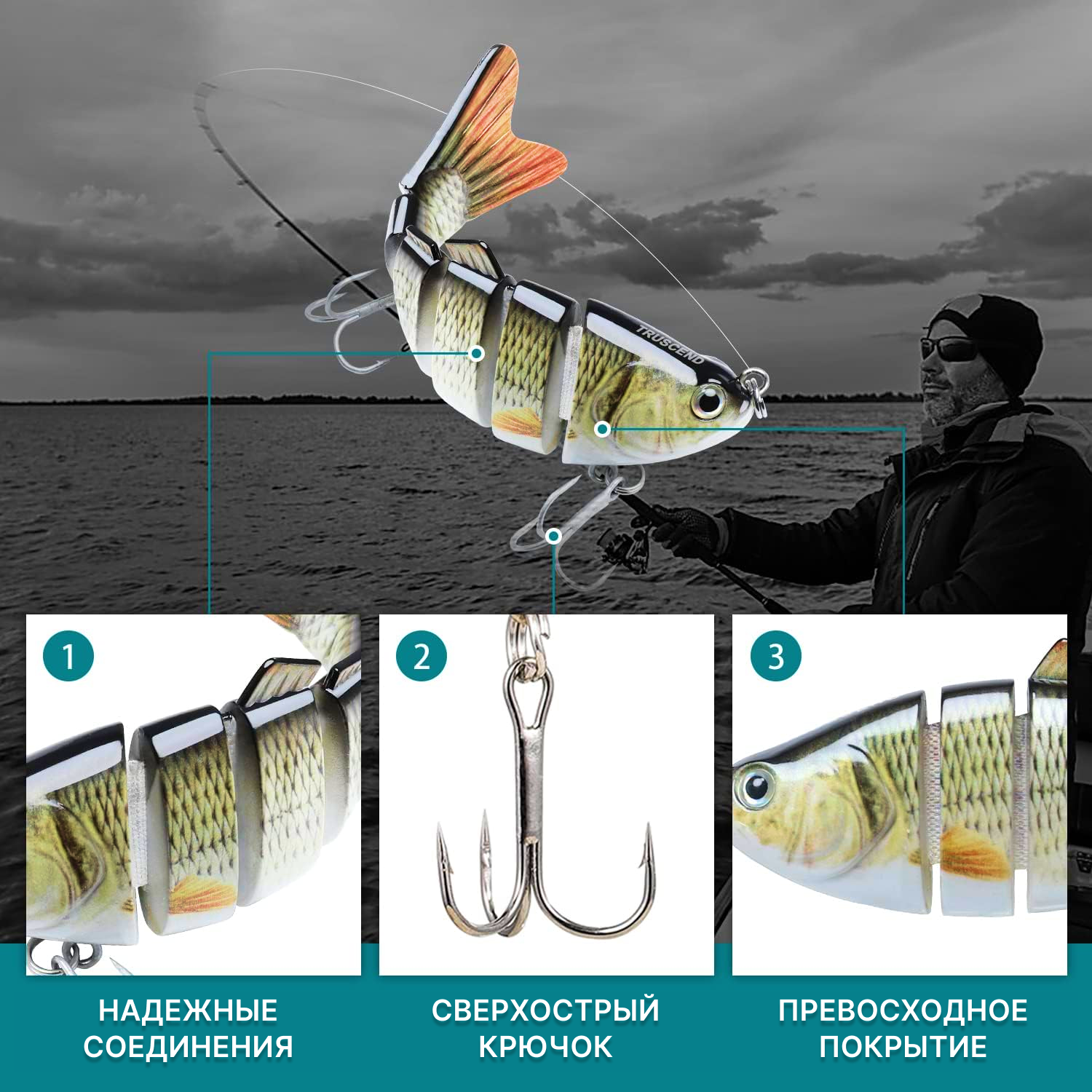 TRUSCEND

1

2

3

НАДЕЖНЫЕ СОЕДИНЕНИЯ

СВЕРХОСТРЫЙ КРЮЧОК

ПРЕВОСХОДНОЕ ПОКРЫТИЕ