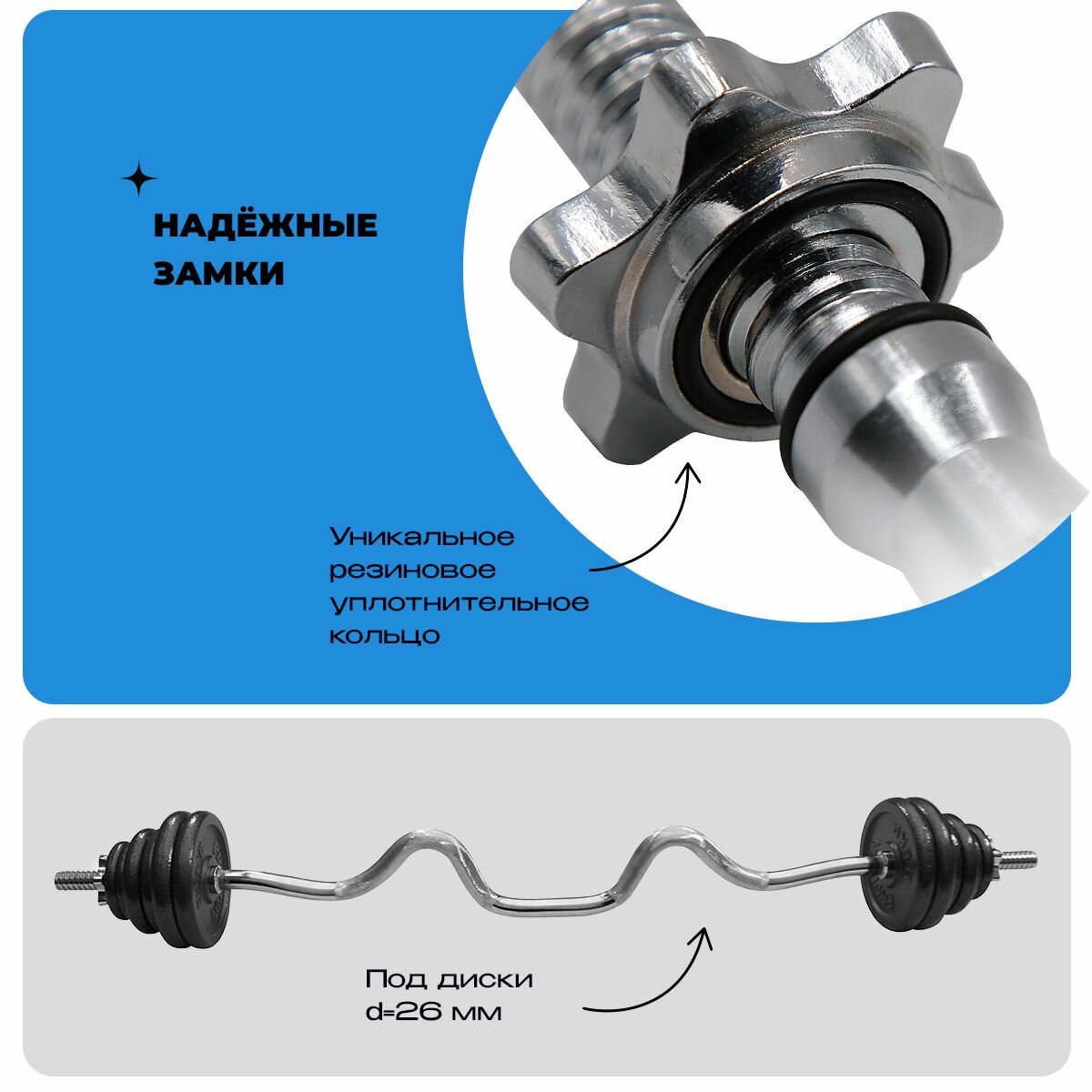 НАДЁЖНЫЕ ЗАМКИ

Уникальное резиновое уплотнительное кольцо

Под диски d=26 мм