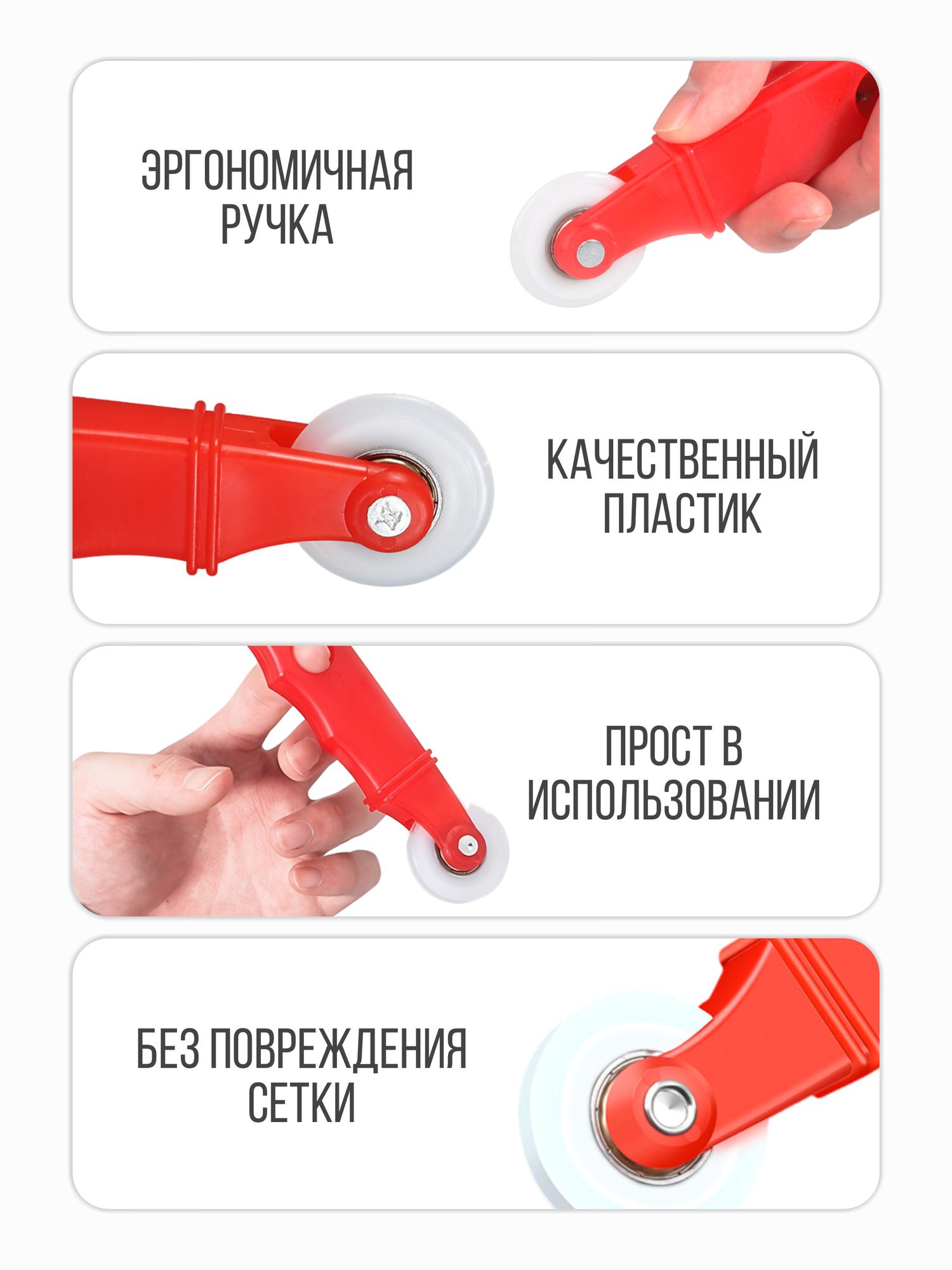 ЭРГОНОМИЧНАЯ РУЧКА

КАЧЕСТВЕННЫЙ ПЛАСТИК

ПРОСТ В ИСПОЛЬЗОВАНИИ

БЕЗ ПОВРЕЖДЕНИЯ СЕТКИ