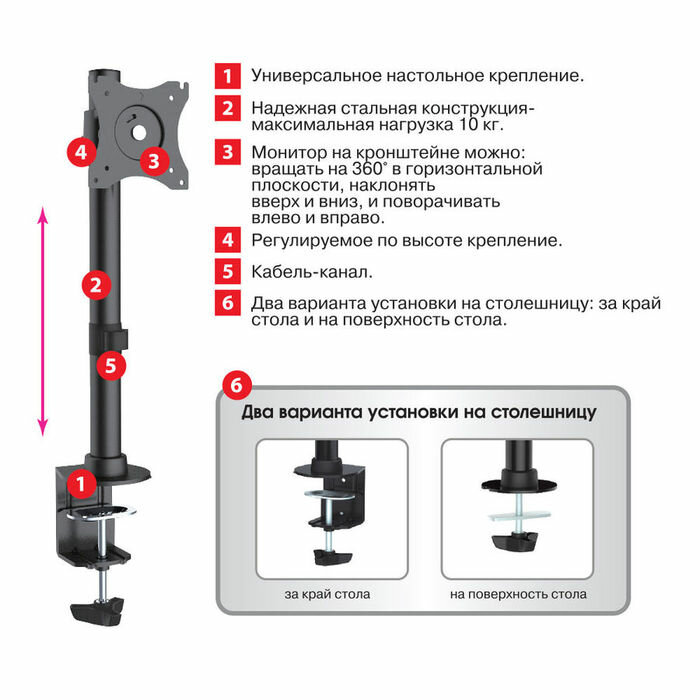 4

3

2

5

1

1 Универсальное настольное крепление.

2 Надежная стальная конструкция-максимальная нагрузка 10 кг.

3 Монитор на кронштейне можно: вращать на 360° в горизонтальной плоскости, наклонять вверх и вниз, и поворачивать влево и вправо.

4 Регулируемое по высоте крепление.

5 Кабель-канал.

6 Два варианта установки на столешницу: за край стола и на поверхность стола.

6

Два варианта установки на столешницу

за край стола

на поверхность стола