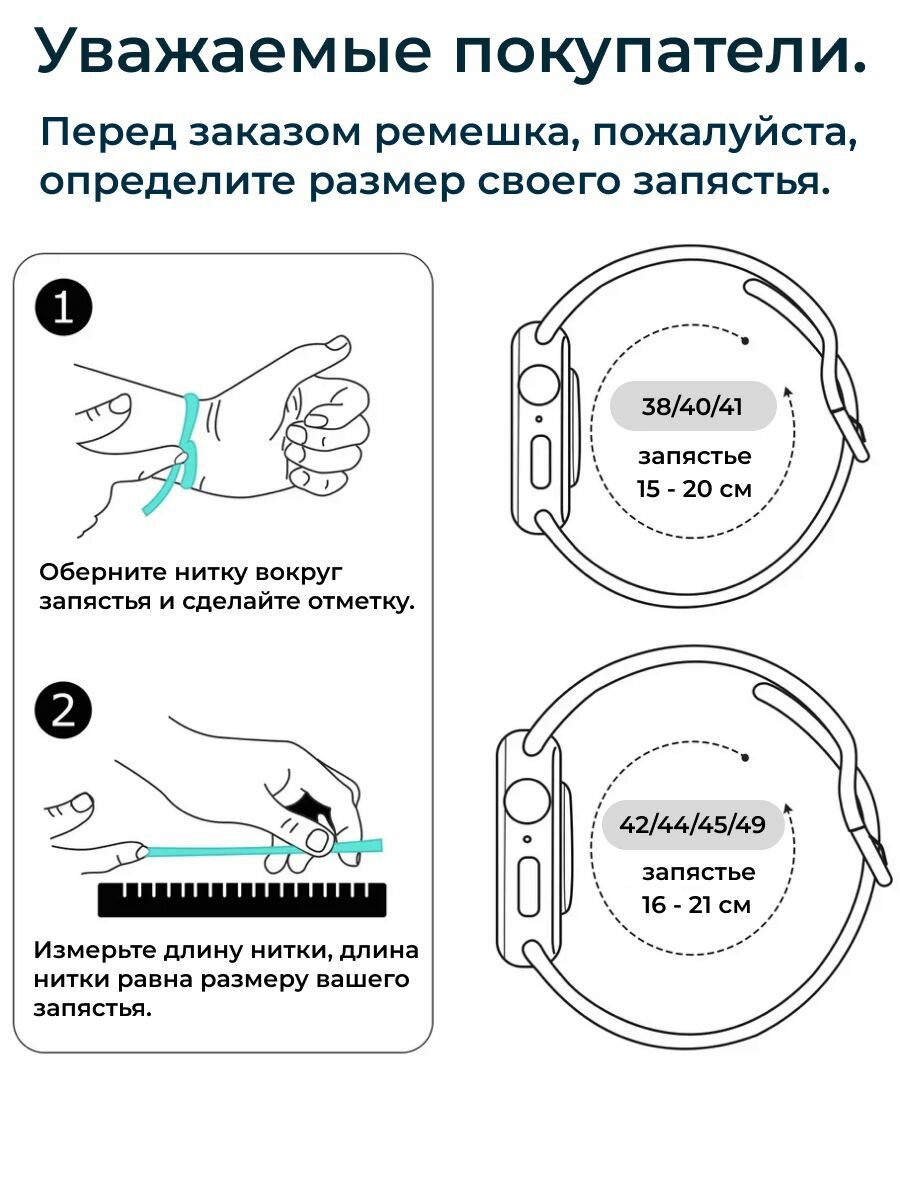 Уважаемые покупатели.

Перед заказом ремешка, пожалуйста, определите размер своего запястья.

1

Оберните нитку вокруг запястья и сделайте отметку.

2

Измерьте длину нитки, длина нитки равна размеру вашего запястья.

38/40/41

запястье
15 - 20 см

42/44/45/49

запястье
16 - 21 см