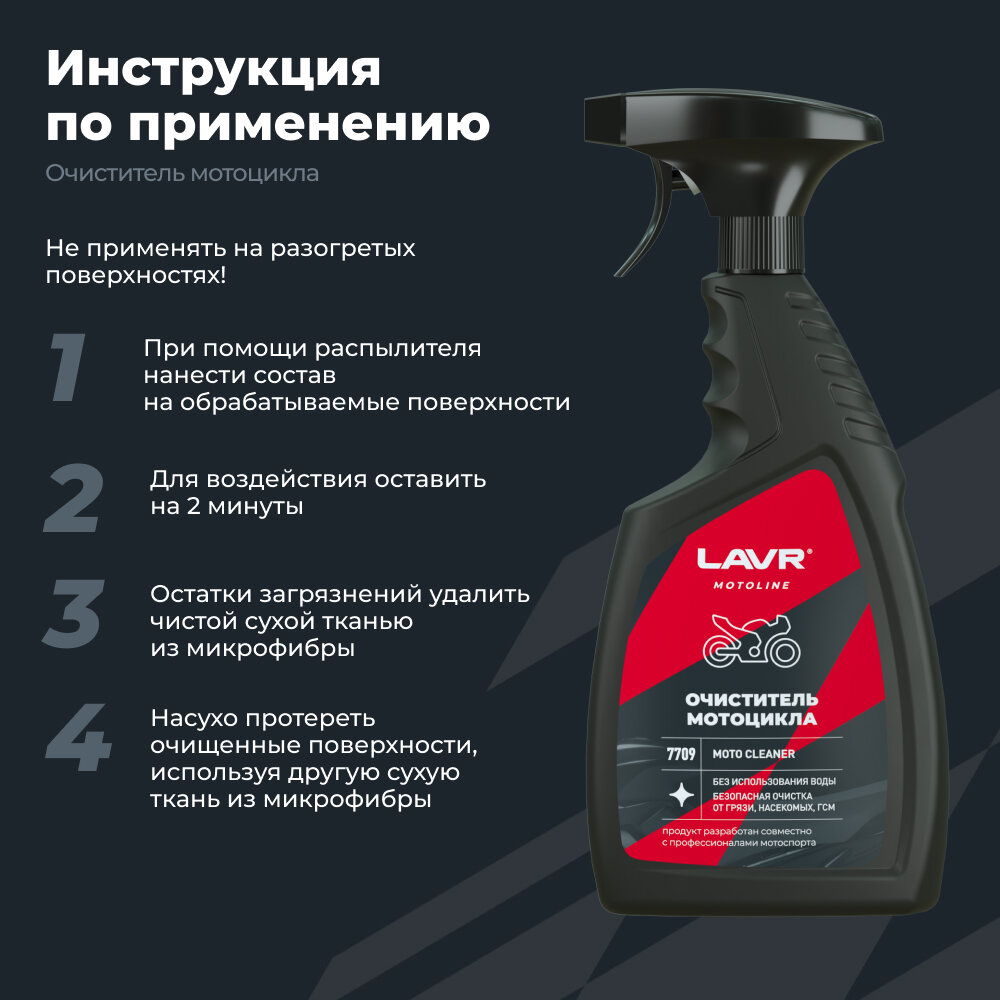 Инструкция по применению

Очиститель мотоцикла

Не применять на разогретых поверхностях!

1 При помощи распылителя нанести состав на обрабатываемые поверхности

2 Для воздействия оставить на 2 минуты

3 Остатки загрязнений удалить чистой сухой тканью из микрофибры

4 Насухо протереть очищенные поверхности, используя другую сухую ткань из микрофибры

LAVR®
MOTOLINE

ОЧИСТИТЕЛЬ МОТОЦИКЛА

7709 MOTO CLEANER

БЕЗ ИСПОЛЬЗОВАНИЯ ВОДЫ
БЕЗОПАСНАЯ ОЧИСТКА ОТ ГРЯЗИ, НАСЕКОМЫХ, ГСМ

продукт разработан совместно с профессионалами мотоспорта