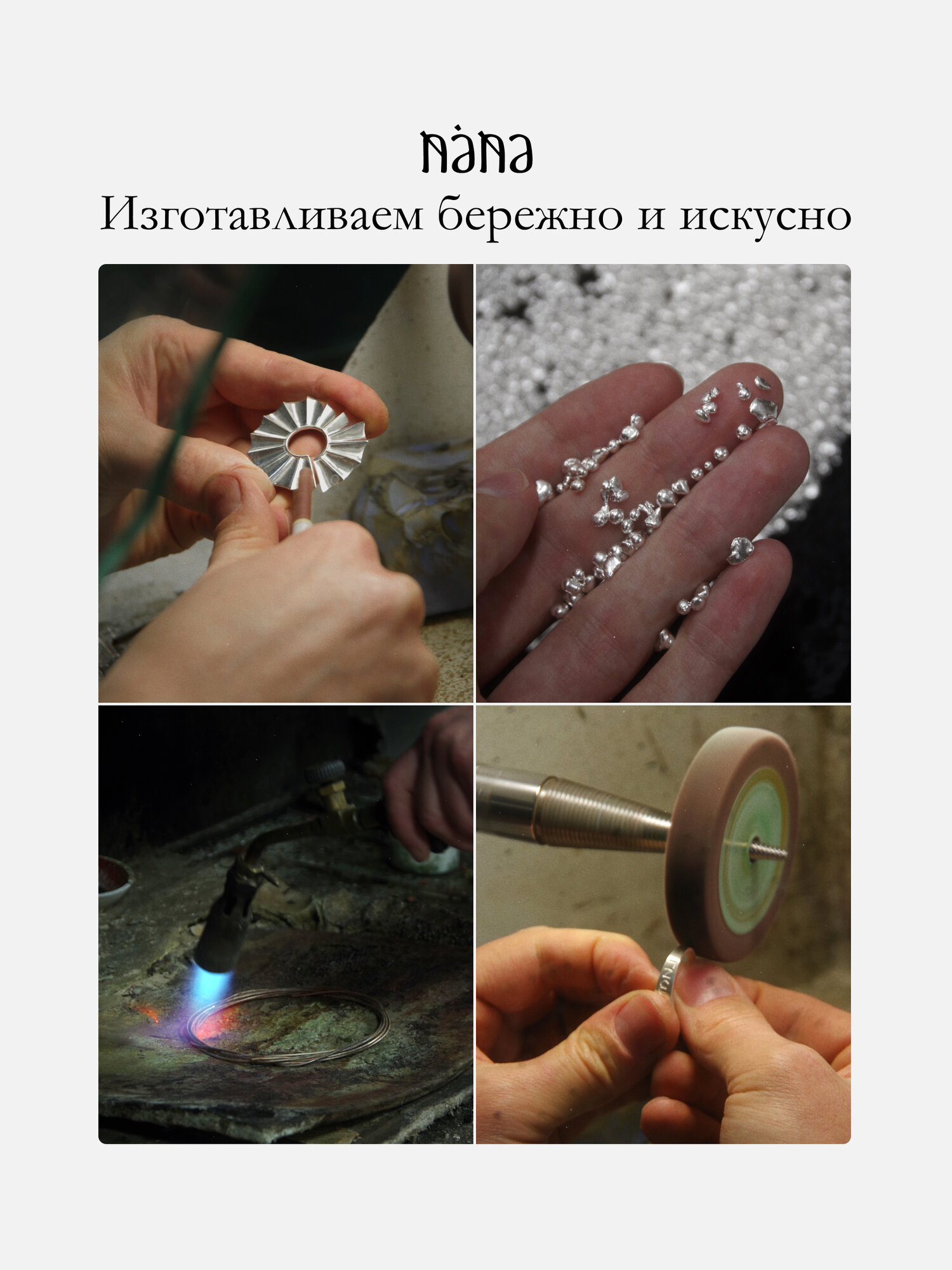 nana
Изготавливаем бережно и искусно