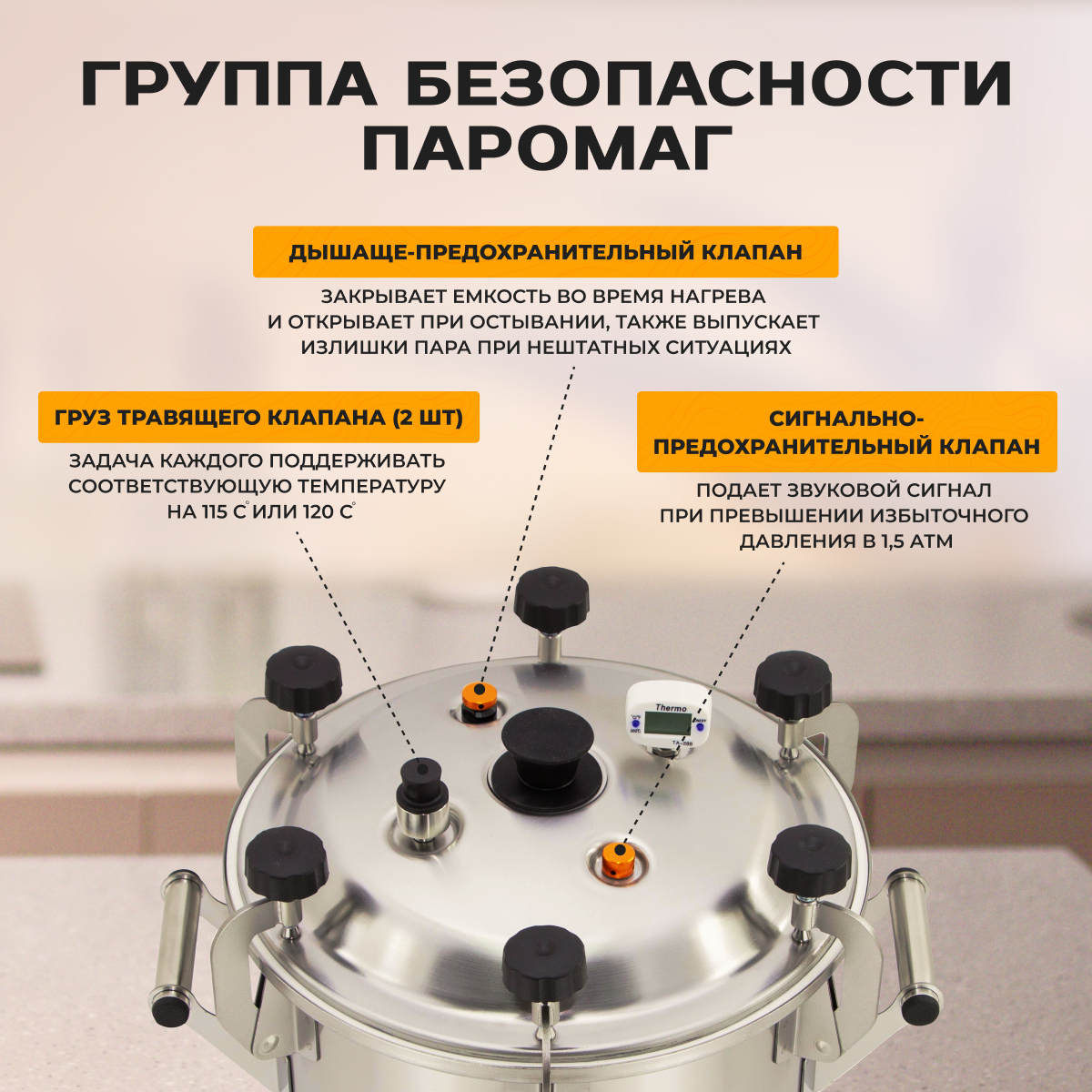 ГРУППА БЕЗОПАСНОСТИ ПАРОМАГ

ДЫШАЩЕ-ПРЕДОХРАНИТЕЛЬНЫЙ КЛАПАН

ЗАКРЫВАЕТ ЕМКОСТЬ ВО ВРЕМЯ НАГРЕВА И ОТКРЫВАЕТ ПРИ ОСТЫВАНИИ, ТАКЖЕ ВЫПУСКАЕТ ИЗЛИШКИ ПАРА ПРИ НЕШТАТНЫХ СИТУАЦИЯХ

ГРУЗ ТРАВЯЩЕГО КЛАПАНА (2 ШТ)

ЗАДАЧА КАЖДОГО ПОДДЕРЖИВАТЬ СООТВЕТСТВУЮЩУЮ ТЕМПЕРАТУРУ НА 115 С° ИЛИ 120 С°

СИГНАЛЬНО-ПРЕДОХРАНИТЕЛЬНЫЙ КЛАПАН

ПОДАЕТ ЗВУКОВОЙ СИГНАЛ ПРИ ПРЕВЫШЕНИИ ИЗБЫТОЧНОГО ДАВЛЕНИЯ В 1,5 АТМ

Thermo
TA-288