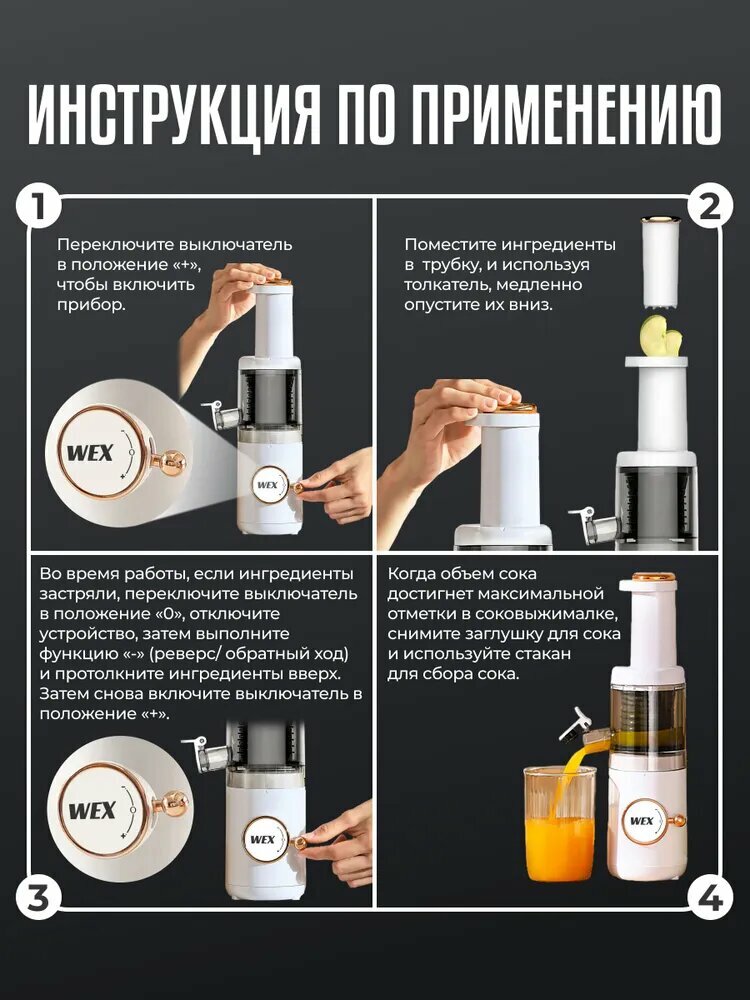 ИНСТРУКЦИЯ ПО ПРИМЕНЕНИЮ

1

Переключите выключатель в положение «+», чтобы включить прибор.

WEX

WEX

2

Поместите ингредиенты в трубку, и используя толкатель, медленно опустите их вниз.

Во время работы, если ингредиенты застряли, переключите выключатель в положение «0», отключите устройство, затем выполните функцию «-» (реверс/ обратный ход) и протолкните ингредиенты вверх. Затем снова включите выключатель в положение «+».

WEX

WEX

3

Когда объем сока достигнет максимальной отметки в соковыжималке, снимите заглушку для сока и используйте стакан для сбора сока.

WEX

4