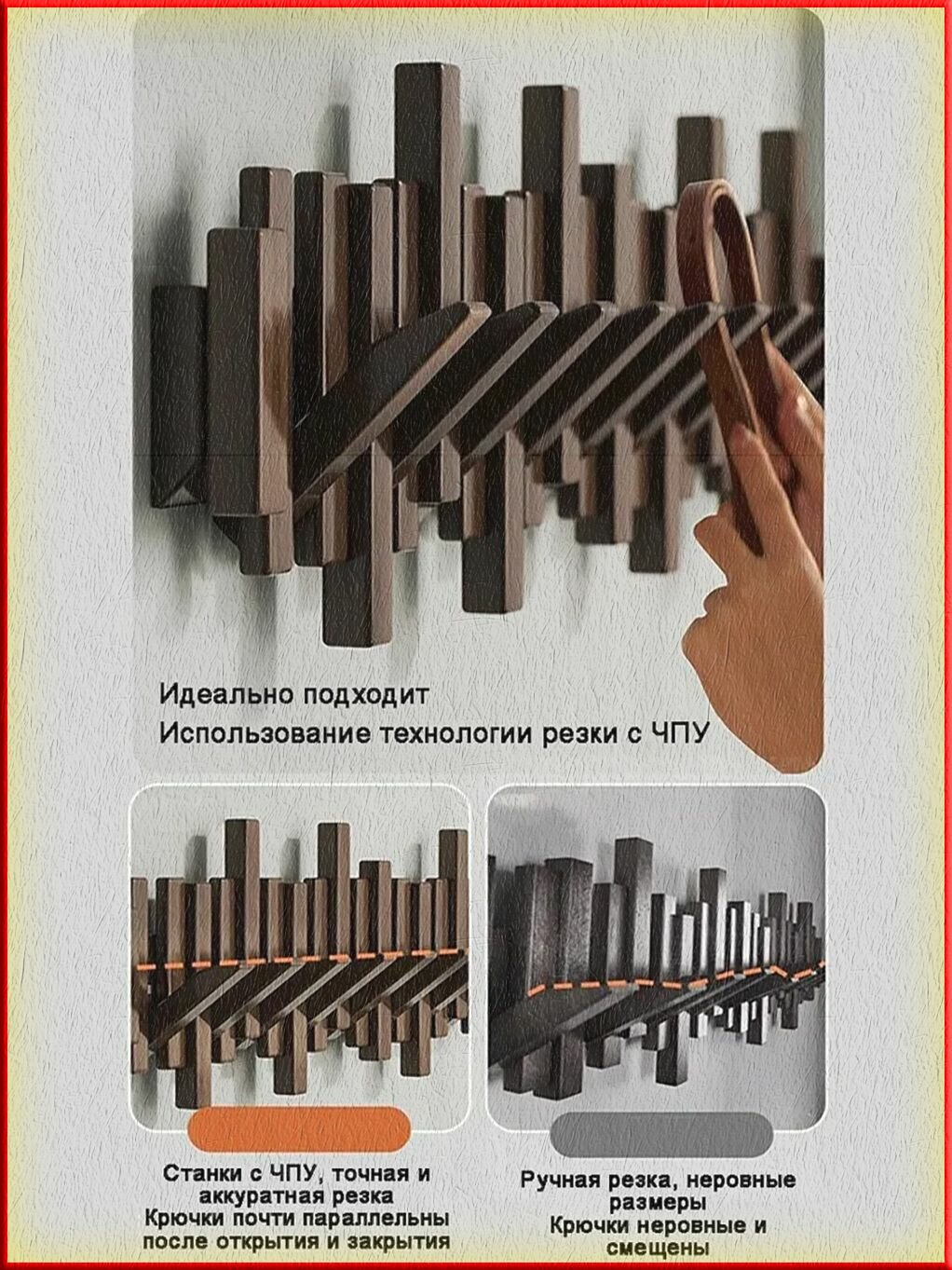 Идеально подходит
Использование технологии резки с ЧПУ

Станки с ЧПУ, точная и аккуратная резка
Крючки почти параллельны после открытия и закрытия

Ручная резка, неровные размеры
Крючки неровные и смещены