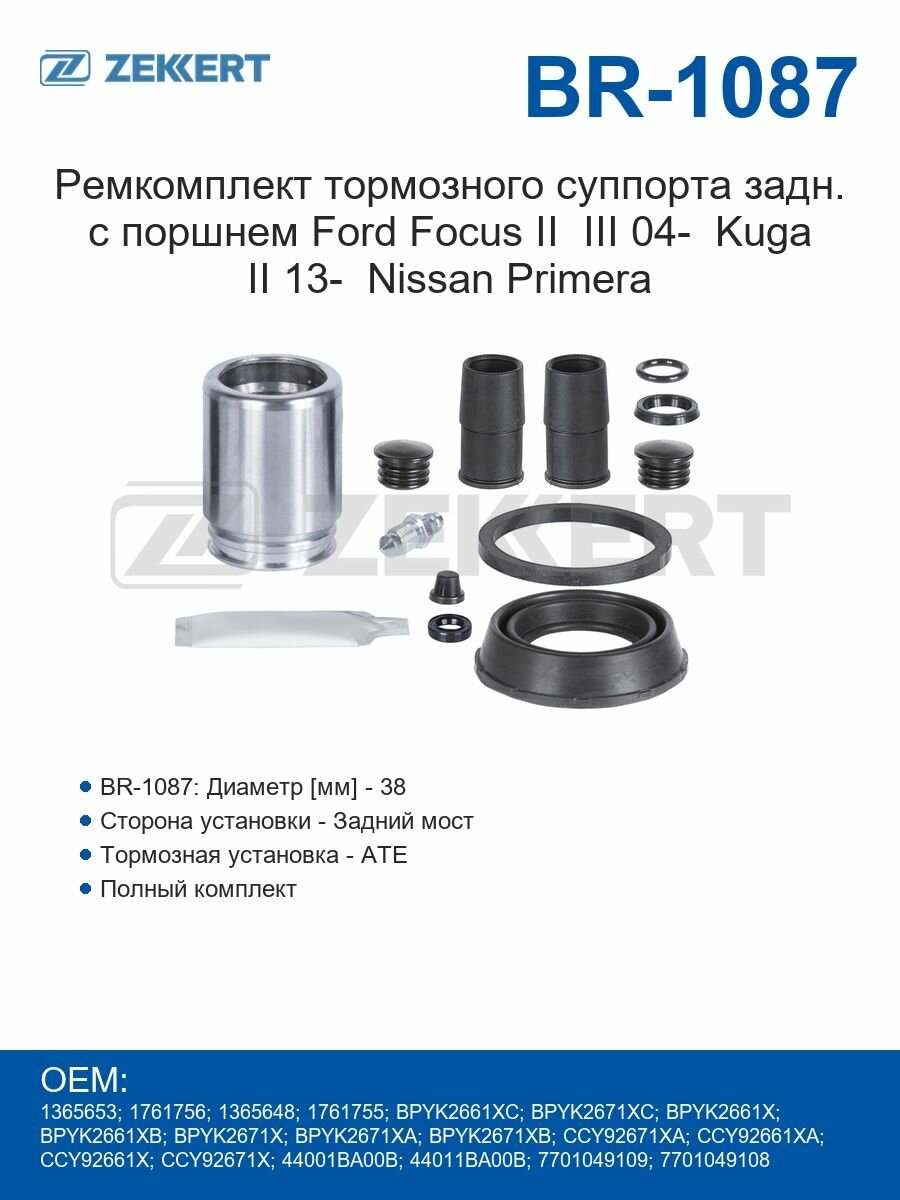 ZEKKERT

BR-1087

Ремкомплект тормозного суппорта задн. с поршнем Ford Focus II III 04- Kuga II 13- Nissan Primera

ZEKKERT

• BR-1087: Диаметр [мм] - 38
• Сторона установки - Задний мост
• Тормозная установка - ATE
• Полный комплект

OEM:
1365653; 1761756; 1365648; 1761755; BPYK2661XC; BPYK2671XC; BPYK2661X; BPYK2661XB; BPYK2671X; BPYK2671XA; BPYK2671XB; CCY92671XA; CCY92661XA; CCY92661X; CCY92671X; 44001BA00B; 44011BA00B; 7701049109; 7701049108