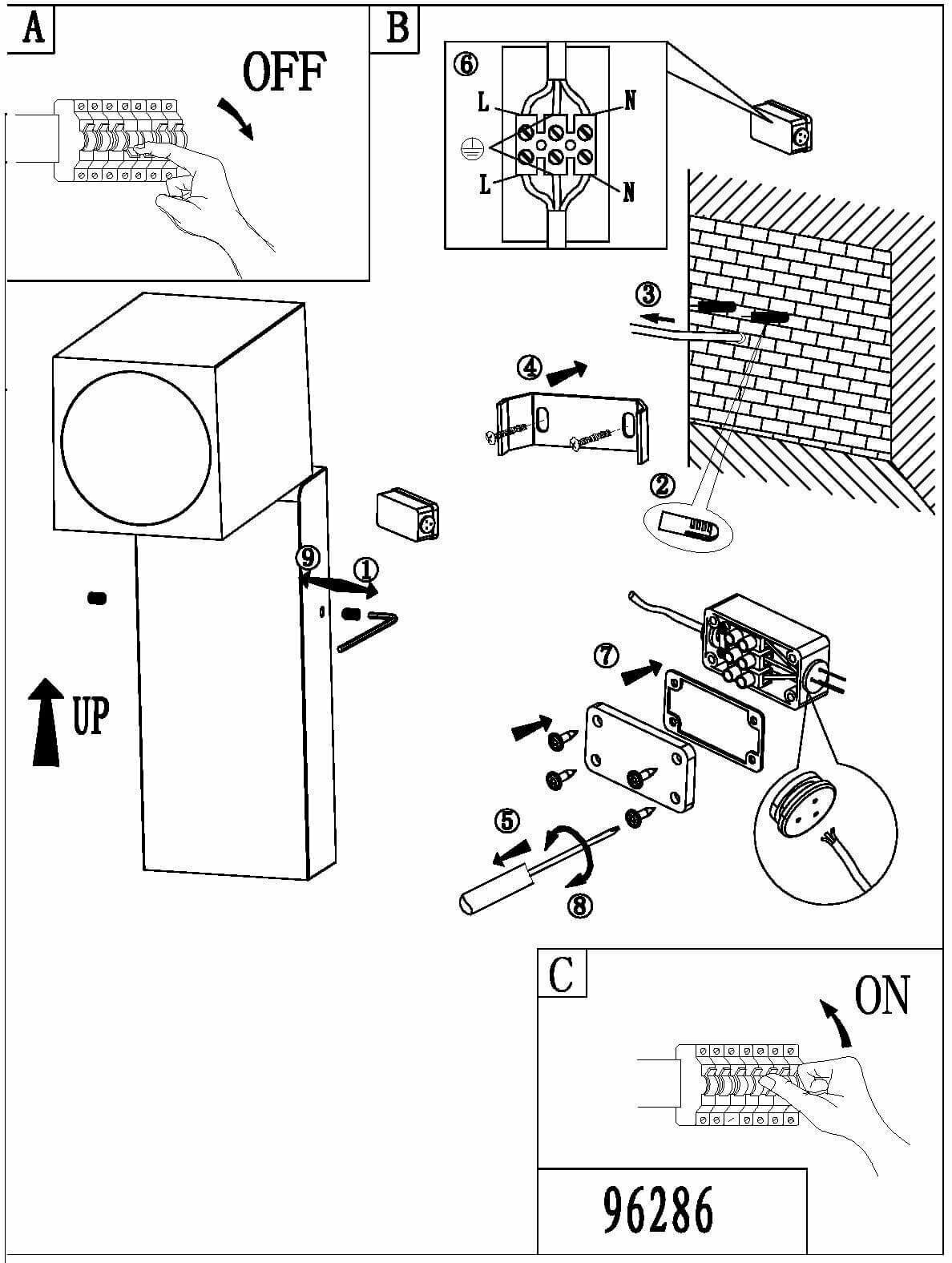 A

OFF

B

⑥

L

N

L

N

③

④

②

⑨

①

UP

⑦

⑤

⑧

C

ON

96286