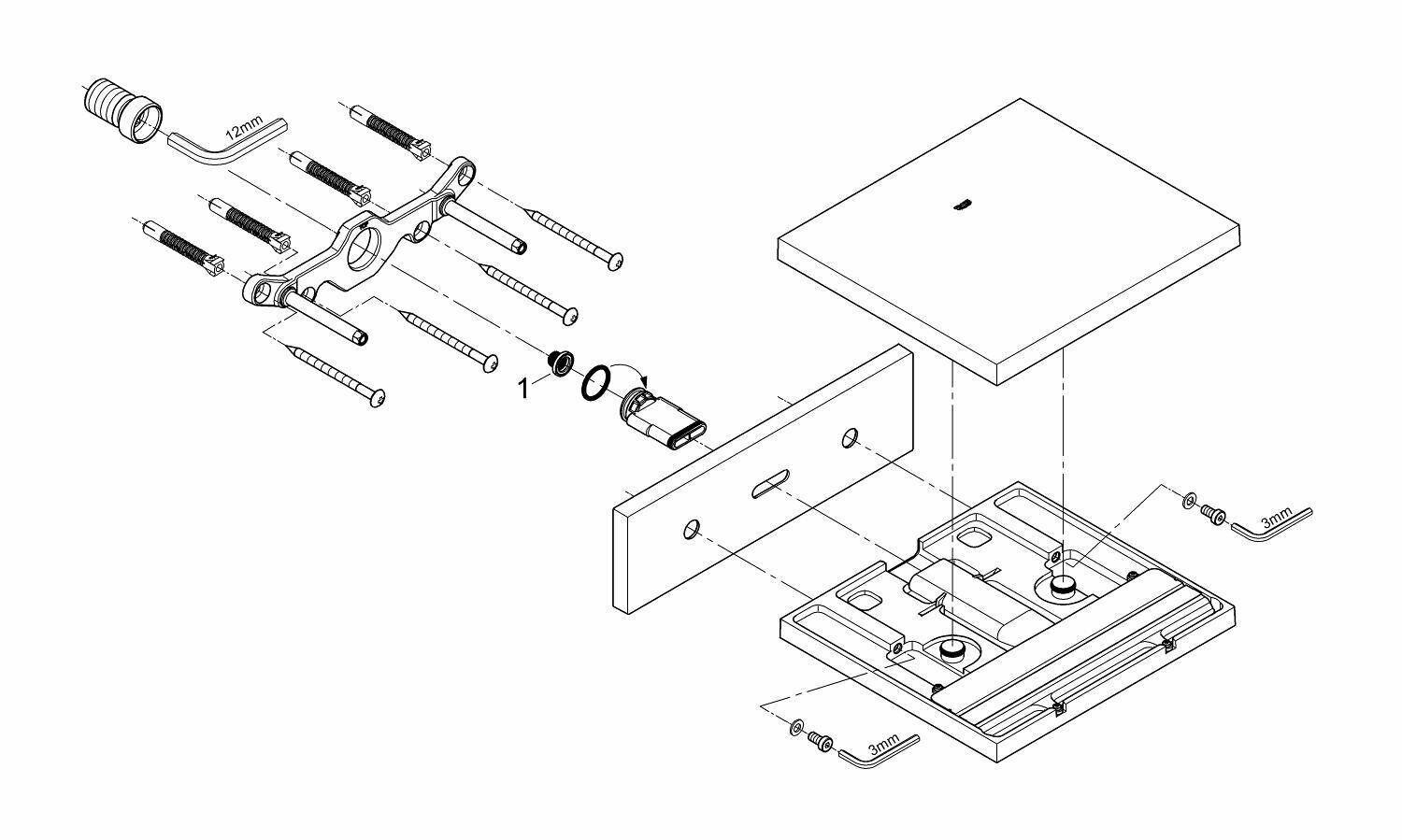 12mm

1

3mm

3mm