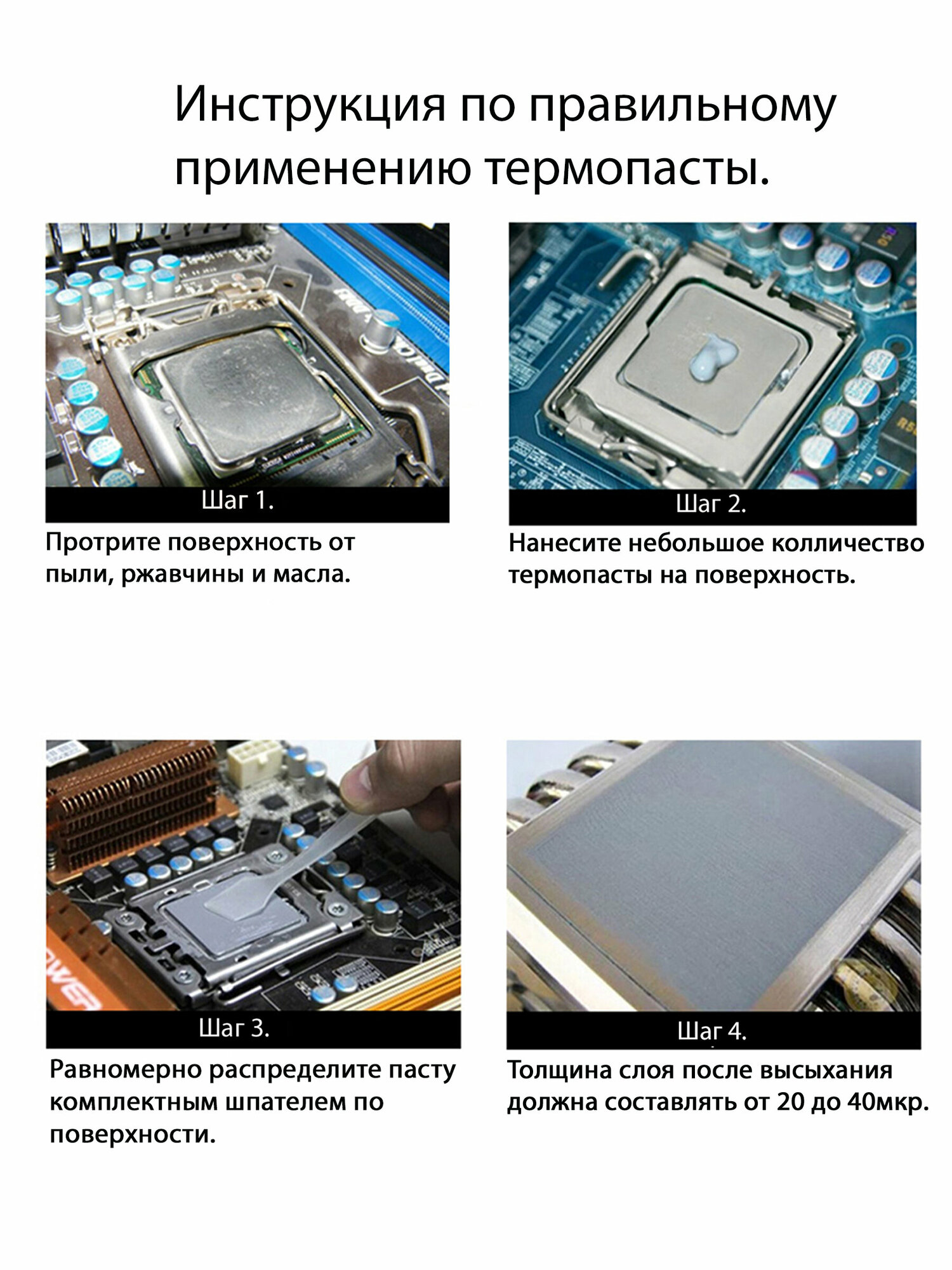 Инструкция по правильному применению термопасты.

Шаг 1.

Протрите поверхность от пыли, ржавчины и масла.

Шаг 2.

Нанесите небольшое колличество термопасты на поверхность.

Шаг 3.

Равномерно распределите пасту комплектным шпателем по поверхности.

Шаг 4.

Толщина слоя после высыхания должна составлять от 20 до 40мкр.