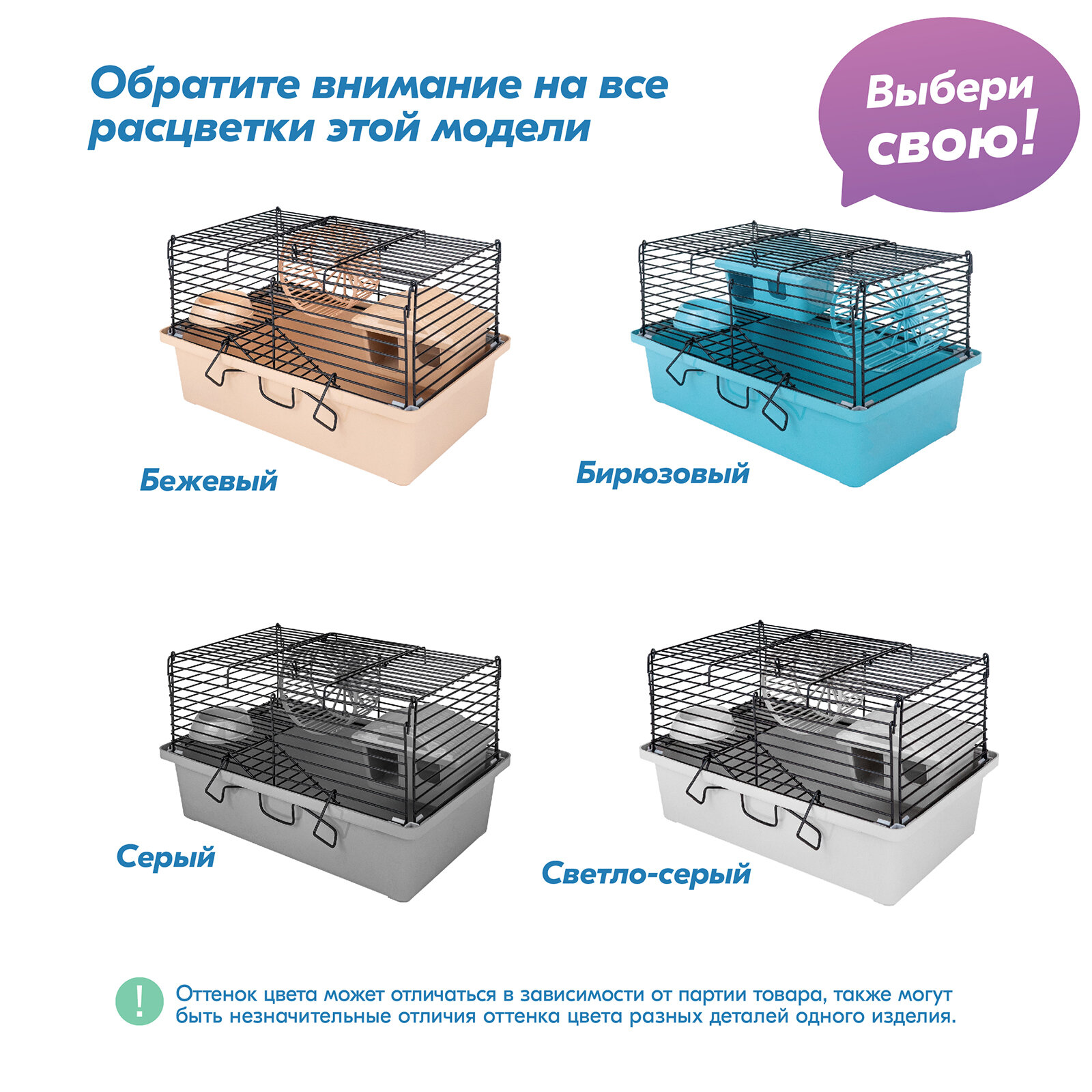 Обратите внимание на все расцветки этой модели

Выбери свою!

Бежевый

Бирюзовый

Серый

Светло-серый

!

Оттенок цвета может отличаться в зависимости от партии товара, также могут быть незначительные отличия оттенка цвета разных деталей одного изделия.