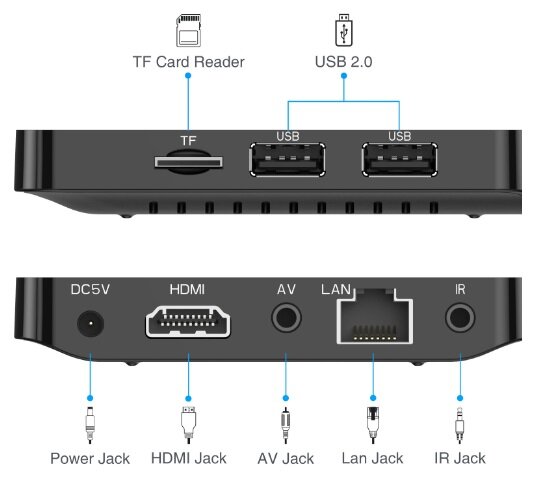 TF Card Reader

USB 2.0

TF

USB

USB

DC5V

HDMI

AV

LAN

IR

Power Jack

HDMI Jack

AV Jack

Lan Jack

IR Jack