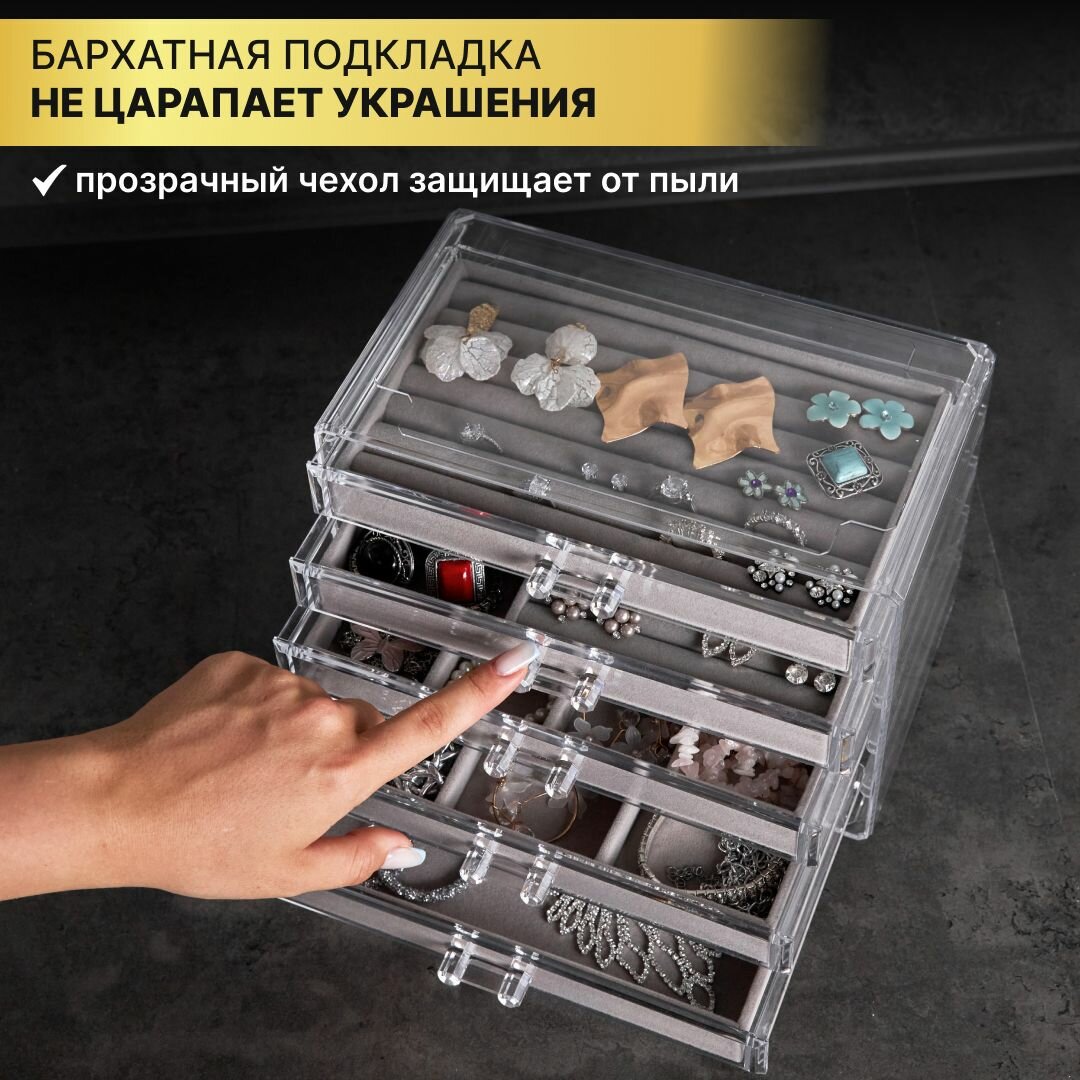 БАРХАТНАЯ ПОДКЛАДКА
НЕ ЦАРАПАЕТ УКРАШЕНИЯ

✓ прозрачный чехол защищает от пыли