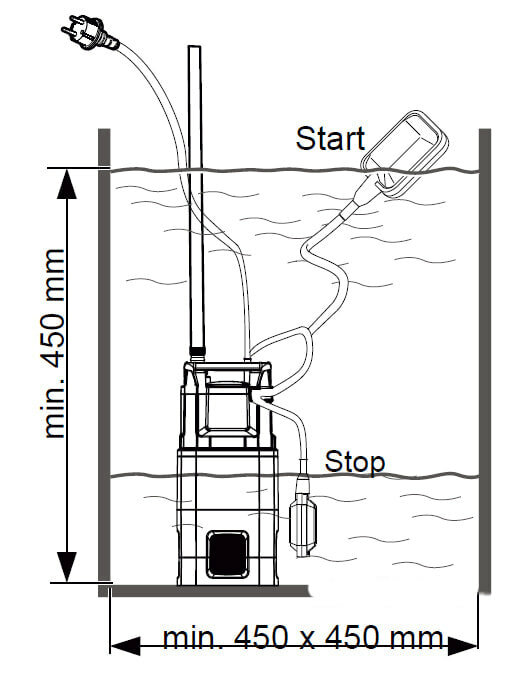 Start

min. 450 mm

Stop

min. 450 x 450 mm