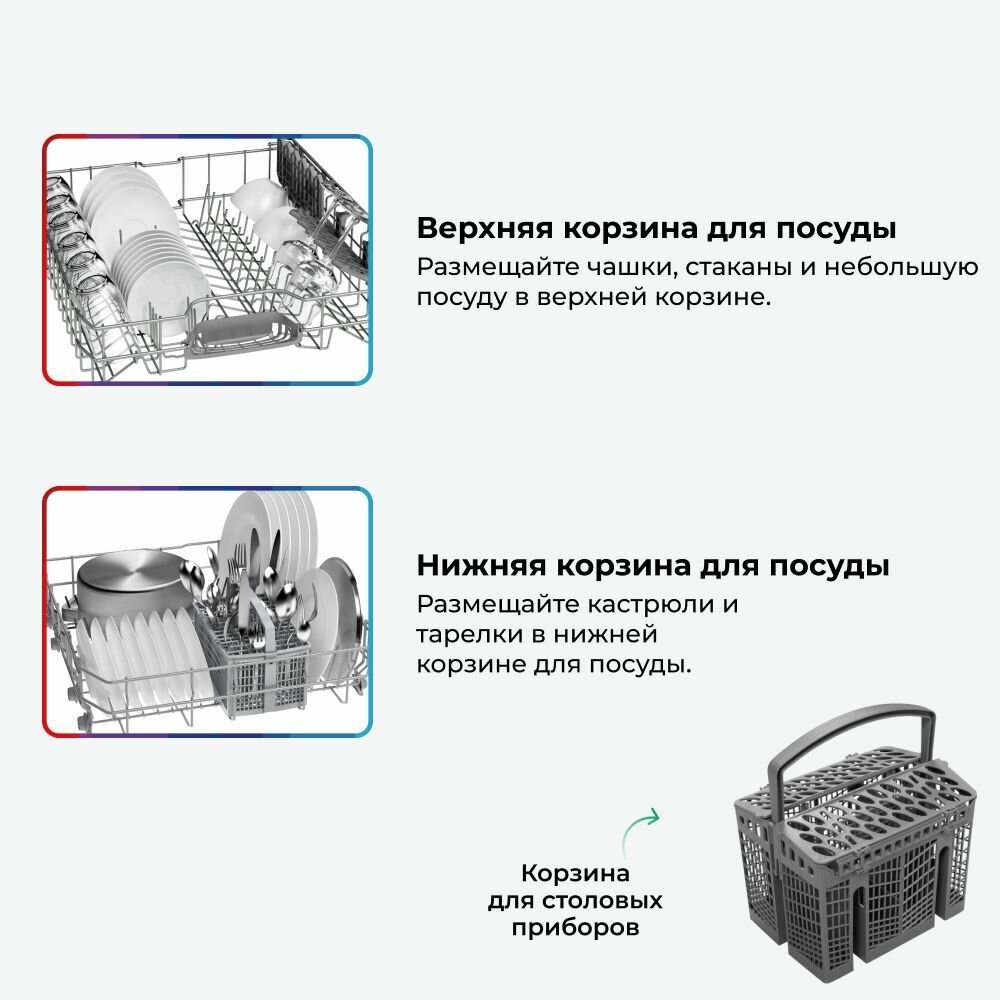 Верхняя корзина для посуды
Размещайте чашки, стаканы и небольшую посуду в верхней корзине.

Нижняя корзина для посуды
Размещайте кастрюли и тарелки в нижней корзине для посуды.

Корзина для столовых приборов