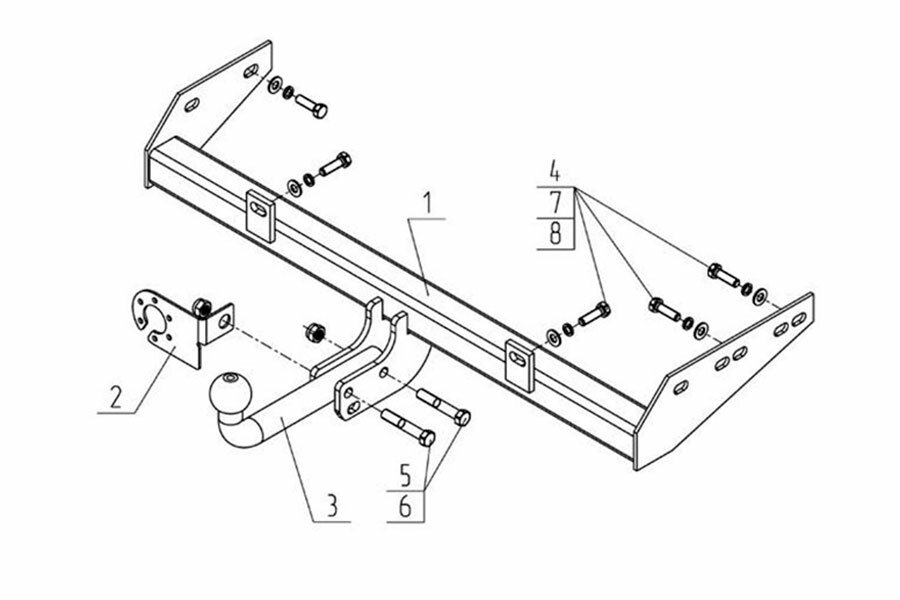 4
7
8
1
2
3
5
6