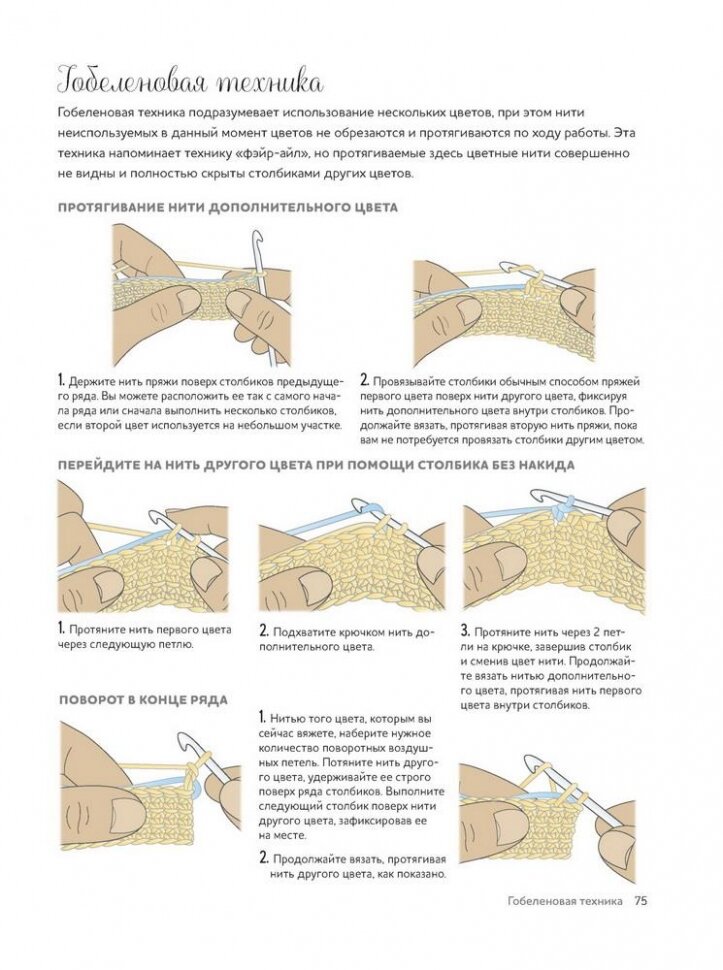 Гобеленовая техника

Гобеленовая техника подразумевает использование нескольких цветов, при этом нити неиспользуемых в данный момент цветов не обрезаются и протягиваются по ходу работы. Эта техника напоминает технику «фэйр-айл», но протягиваемые здесь цветные нити совершенно не видны и полностью скрыты столбиками других цветов.

ПРОТЯГИВАНИЕ НИТИ ДОПОЛНИТЕЛЬНОГО ЦВЕТА

1. Держите нить пряжи поверх столбиков предыдущего ряда. Вы можете расположить ее так с самого начала ряда или сначала выполнить несколько столбиков, если второй цвет используется на небольшом участке.

2. Провязывайте столбики обычным способом пряжей первого цвета поверх нити другого цвета, фиксируя нить дополнительного цвета внутри столбиков. Продолжайте вязать, протягивая вторую нить пряжи, пока вам не потребуется провязать столбики другим цветом.

ПЕРЕЙДИТЕ НА НИТЬ ДРУГОГО ЦВЕТА ПРИ ПОМОЩИ СТОЛБИКА БЕЗ НАКИДА

1. Протяните нить первого цвета через следующую петлю.

2. Подхватите крючком нить дополнительного цвета.

3. Протяните нить через 2 петли на крючке, завершив столбик и сменив цвет нити. Продолжайте вязать нитью дополнительного цвета, протягивая нить первого цвета внутри столбиков.

ПОВОРОТ В КОНЦЕ РЯДА

1. Нитью того цвета, которым вы сейчас вяжете, наберите нужное количество поворотных воздушных петель. Потяните нить другого цвета, удерживайте ее строго поверх ряда столбиков. Выполните следующий столбик поверх нити другого цвета, зафиксировав ее на месте.

2. Продолжайте вязать, протягивая нить другого цвета, как показано.

Гобеленовая техника 75