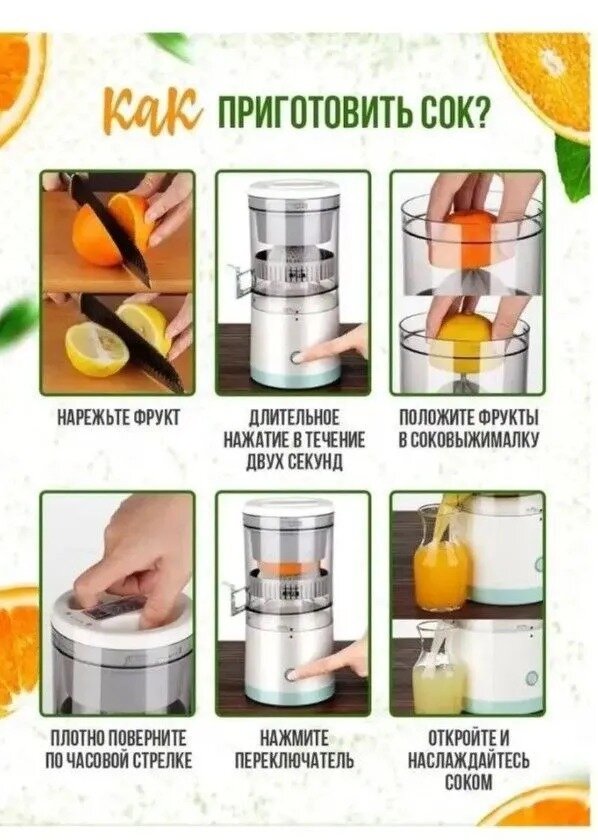 Как ПРИГОТОВИТЬ СОК?

НАРЕЖЬТЕ ФРУКТ

ДЛИТЕЛЬНОЕ НАЖАТИЕ В ТЕЧЕНИЕ ДВУХ СЕКУНД

ПОЛОЖИТЕ ФРУКТЫ В СОКОВЫЖИМАЛКУ

ПЛОТНО ПОВЕРНИТЕ ПО ЧАСОВОЙ СТРЕЛКЕ

НАЖМИТЕ ПЕРЕКЛЮЧАТЕЛЬ

ОТКРОЙТЕ И НАСЛАЖДАЙТЕСЬ СОКОМ