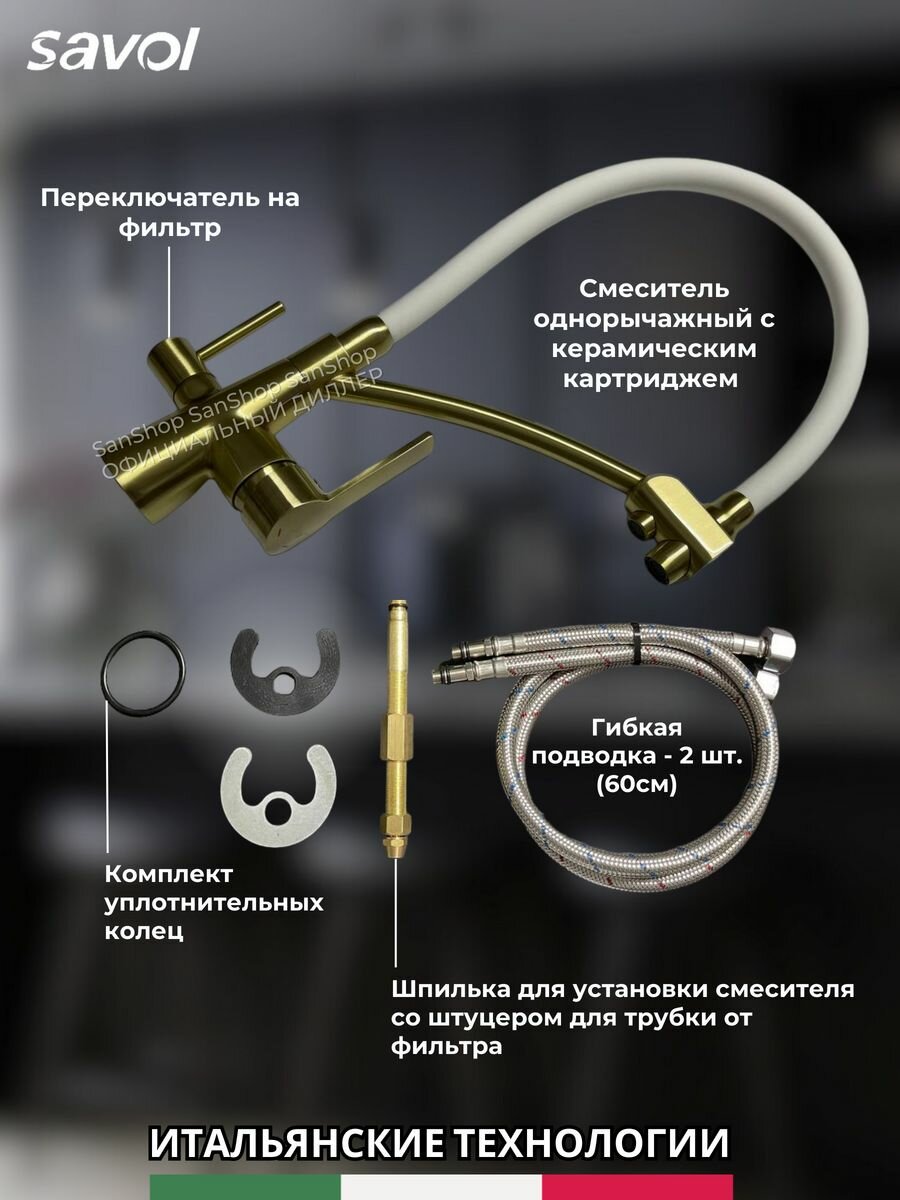 savol

Переключатель на фильтр

Смеситель однорычажный с керамическим картриджем

SanShop SanShop SanShop
ОФИЦИАЛЬНЫЙ ДИЛЛЕР

Гибкая подводка - 2 шт. (60см)

Комплект уплотнительных колец

Шпилька для установки смесителя со штуцером для трубки от фильтра

ИТАЛЬЯНСКИЕ ТЕХНОЛОГИИ