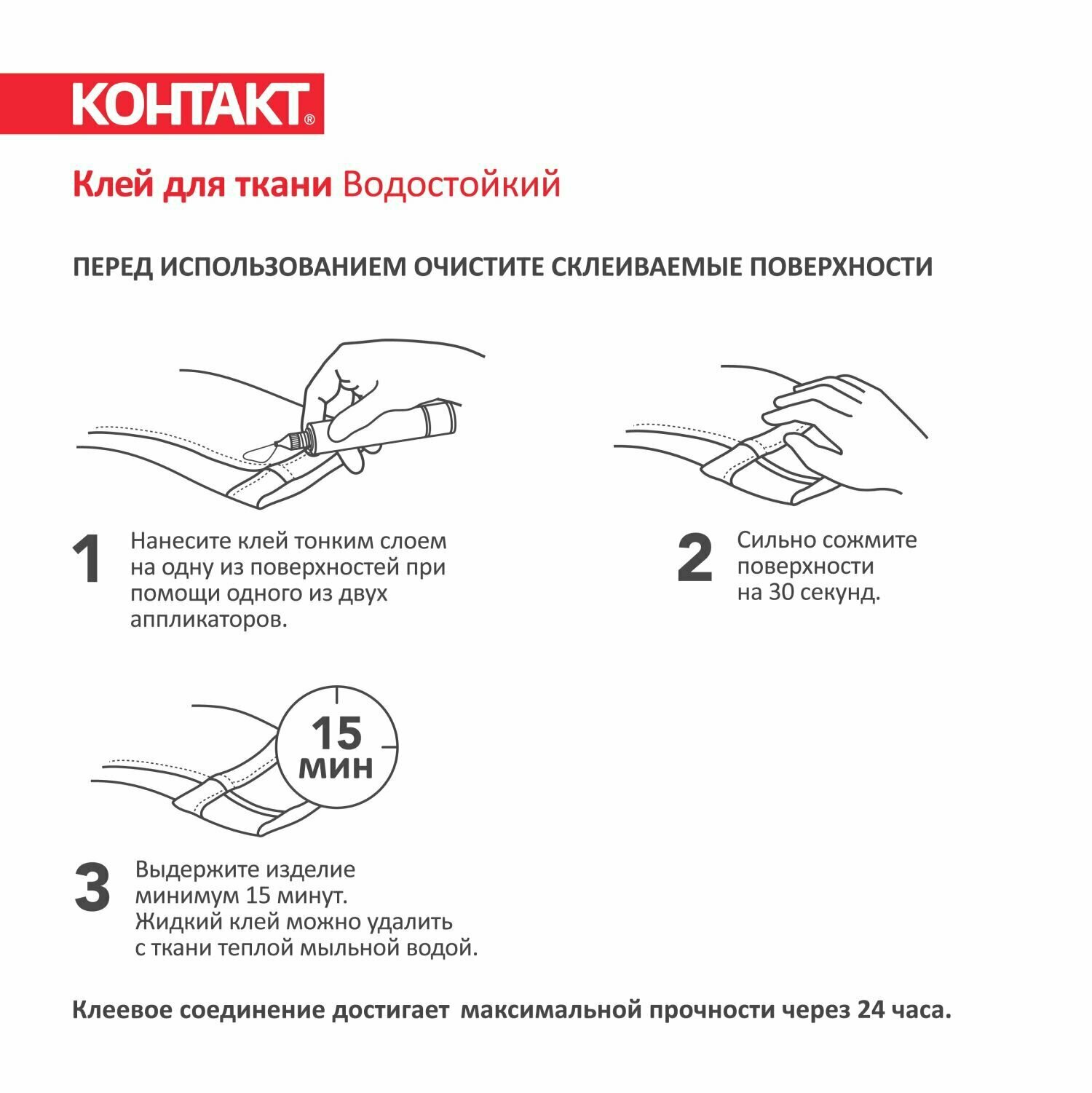 КОНТАКТ®

Клей для ткани Водостойкий

ПЕРЕД ИСПОЛЬЗОВАНИЕМ ОЧИСТИТЕ СКЛЕИВАЕМЫЕ ПОВЕРХНОСТИ

1 Нанесите клей тонким слоем на одну из поверхностей при помощи одного из двух аппликаторов.

2 Сильно сожмите поверхности на 30 секунд.

15 мин

3 Выдержите изделие минимум 15 минут. Жидкий клей можно удалить с ткани теплой мыльной водой.

Клеевое соединение достигает максимальной прочности через 24 часа.