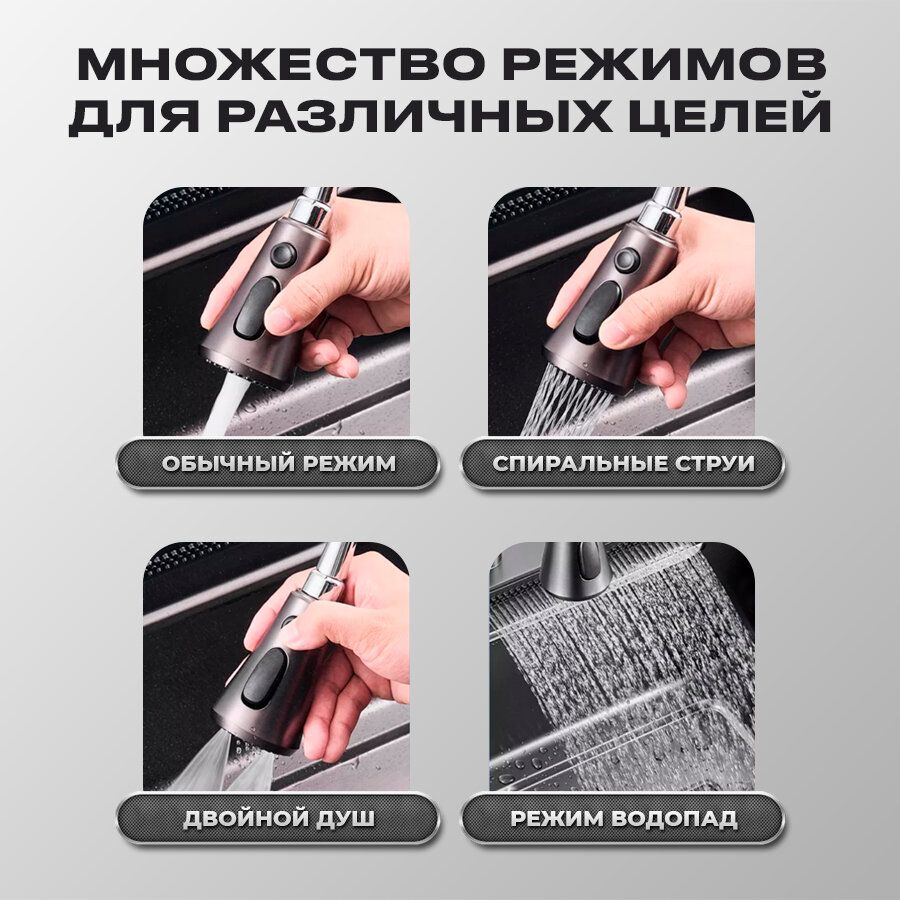 МНОЖЕСТВО РЕЖИМОВ ДЛЯ РАЗЛИЧНЫХ ЦЕЛЕЙ

ОБЫЧНЫЙ РЕЖИМ

СПИРАЛЬНЫЕ СТРУИ

ДВОЙНОЙ ДУШ

РЕЖИМ ВОДОПАД