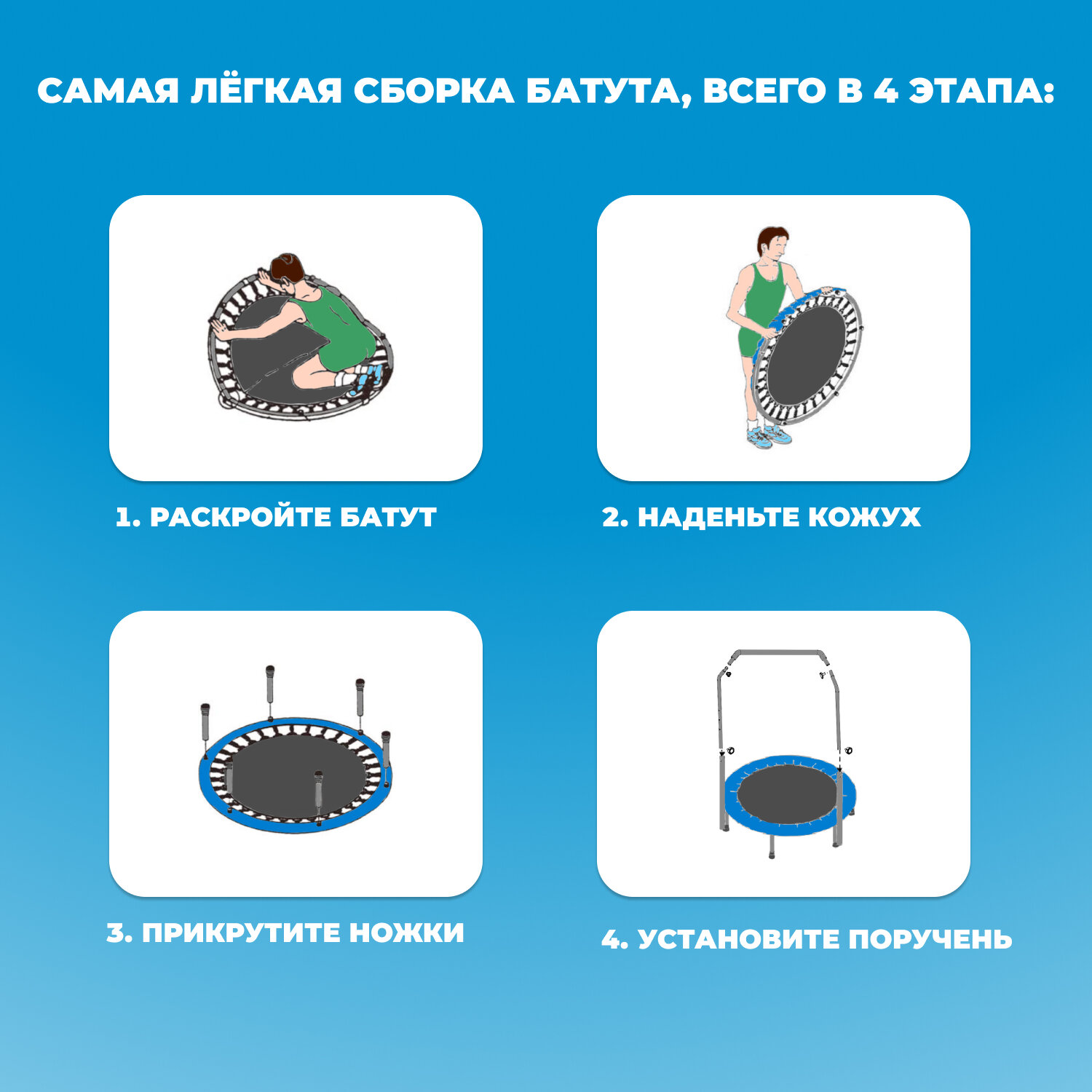 САМАЯ ЛЁГКАЯ СБОРКА БАТУТА, ВСЕГО В 4 ЭТАПА:

1. РАСКРОЙТЕ БАТУТ

2. НАДЕНЬТЕ КОЖУХ

3. ПРИКРУТИТЕ НОЖКИ

4. УСТАНОВИТЕ ПОРУЧЕНЬ