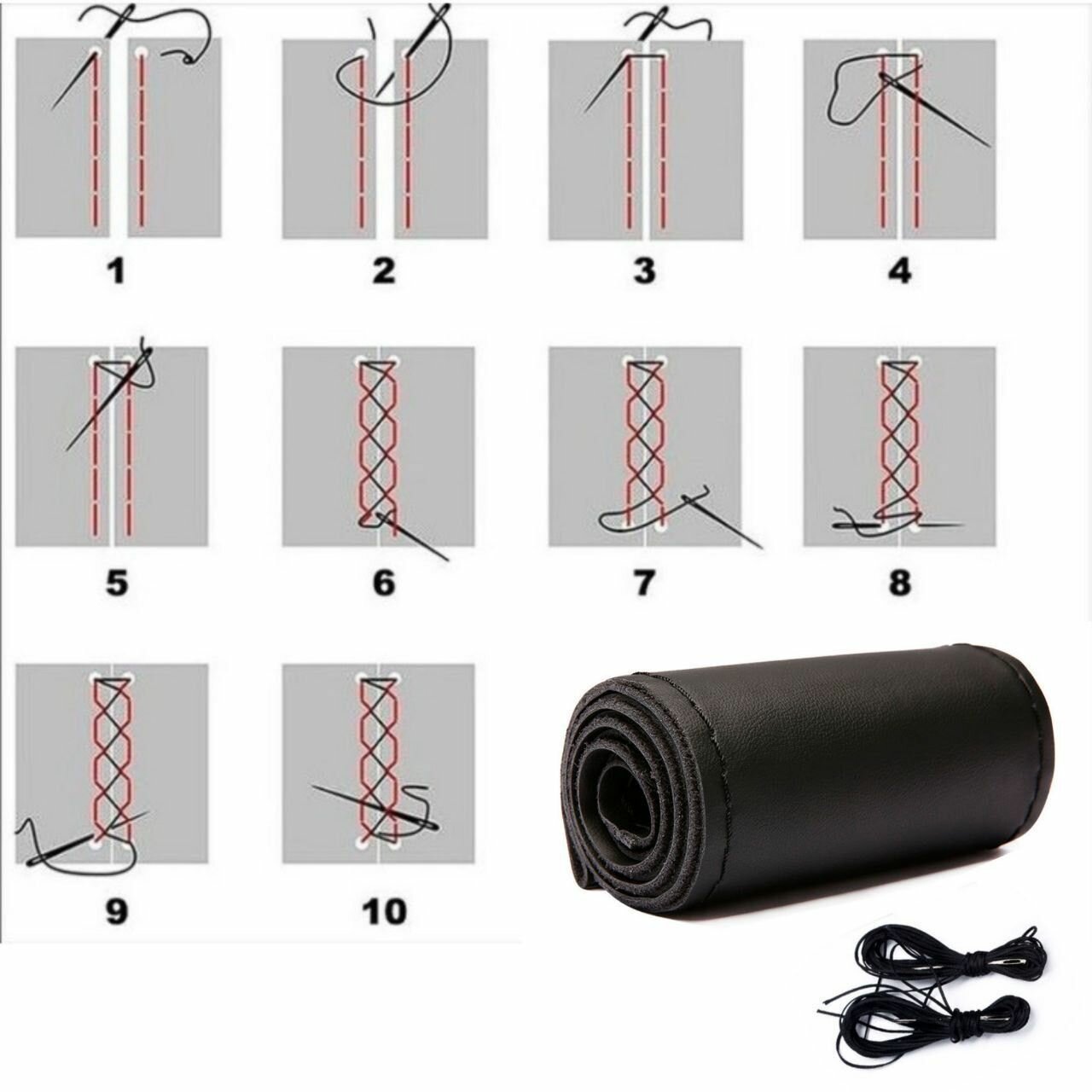 1 2 3 4

5 6 7 8

9 10