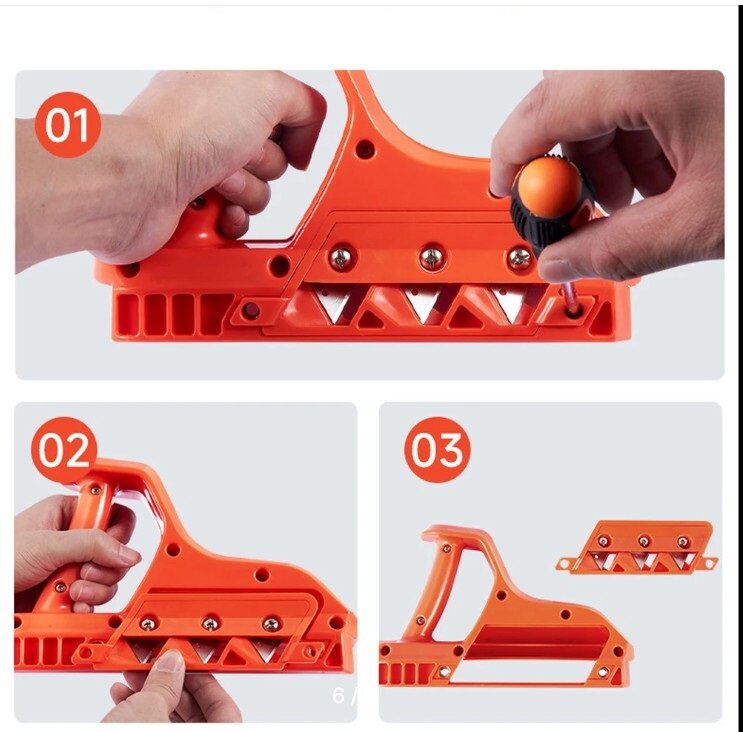 01

02

03

6 /