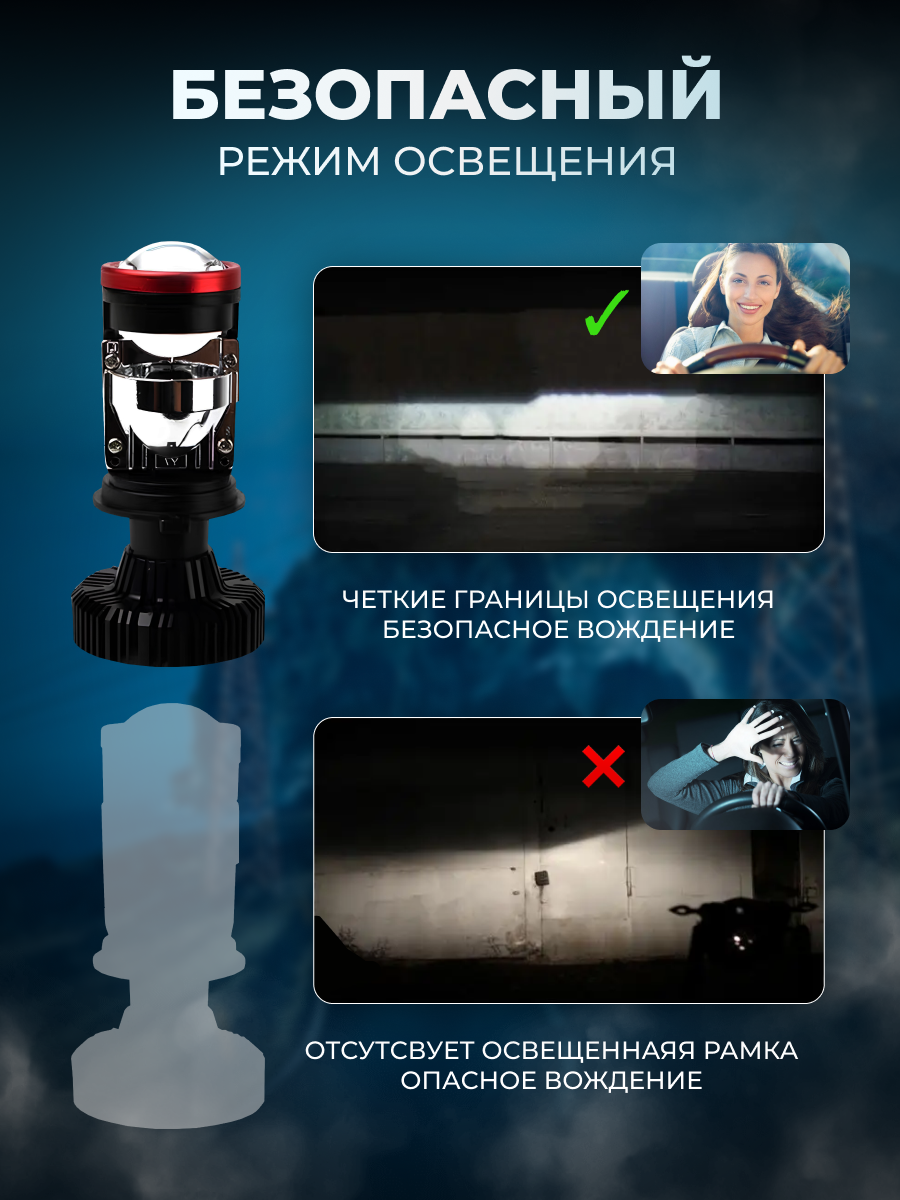 БЕЗОПАСНЫЙ
РЕЖИМ ОСВЕЩЕНИЯ

ЧЕТКИЕ ГРАНИЦЫ ОСВЕЩЕНИЯ
БЕЗОПАСНОЕ ВОЖДЕНИЕ

ОТСУТСВУЕТ ОСВЕЩЕННАЯЯ РАМКА
ОПАСНОЕ ВОЖДЕНИЕ