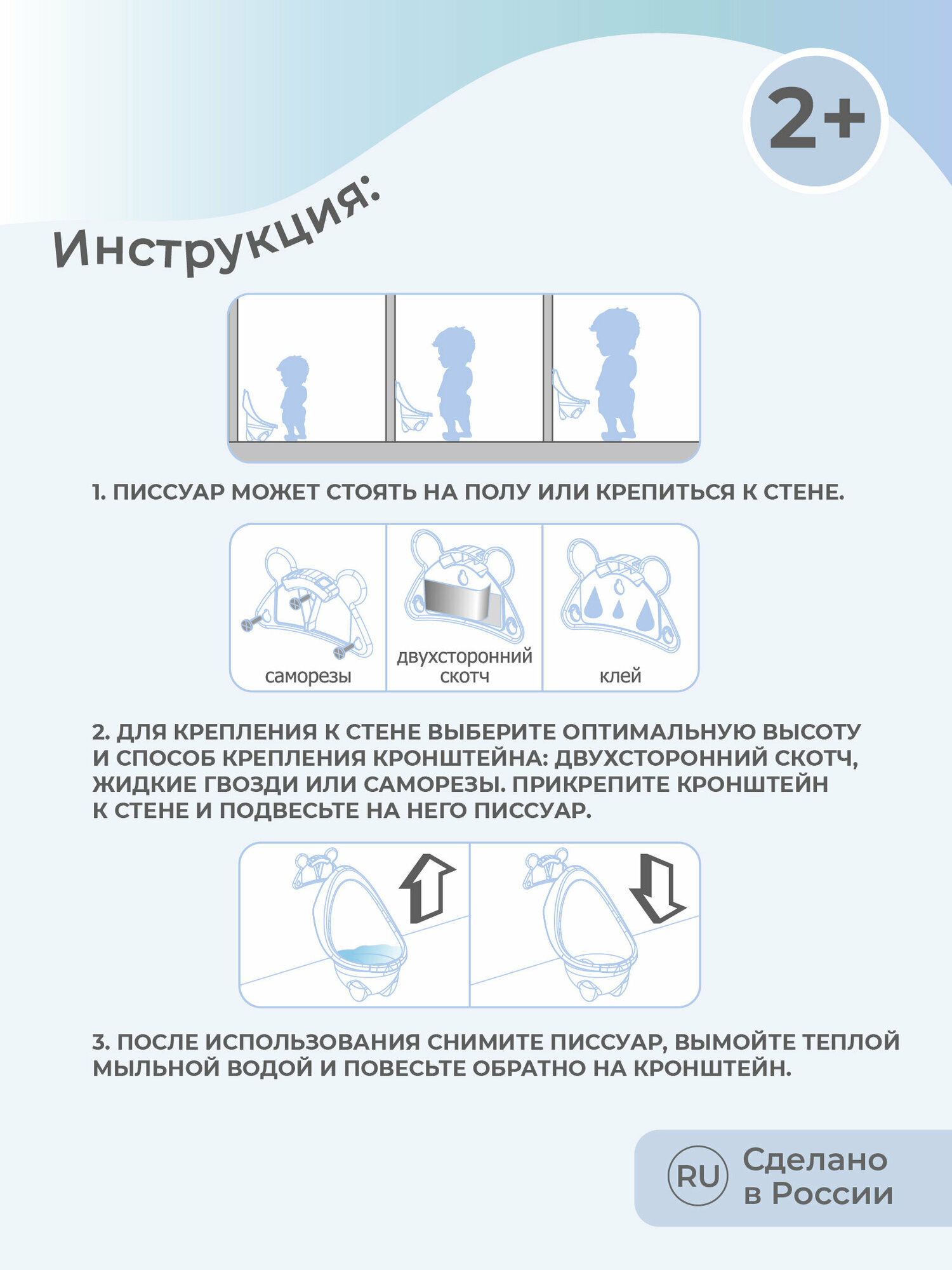 2+

Инструкция:

1. ПИССУАР МОЖЕТ СТОЯТЬ НА ПОЛУ ИЛИ КРЕПИТЬСЯ К СТЕНЕ.

саморезы

двухсторонний скотч

клей

2. ДЛЯ КРЕПЛЕНИЯ К СТЕНЕ ВЫБЕРИТЕ ОПТИМАЛЬНУЮ ВЫСОТУ И СПОСОБ КРЕПЛЕНИЯ КРОНШТЕЙНА: ДВУХСТОРОННИЙ СКОТЧ, ЖИДКИЕ ГВОЗДИ ИЛИ САМОРЕЗЫ. ПРИКРЕПИТЕ КРОНШТЕЙН К СТЕНЕ И ПОДВЕСЬТЕ НА НЕГО ПИССУАР.

3. ПОСЛЕ ИСПОЛЬЗОВАНИЯ СНИМИТЕ ПИССУАР, ВЫМОЙТЕ ТЕПЛОЙ МЫЛЬНОЙ ВОДОЙ И ПОВЕСЬТЕ ОБРАТНО НА КРОНШТЕЙН.

RU Сделано в России