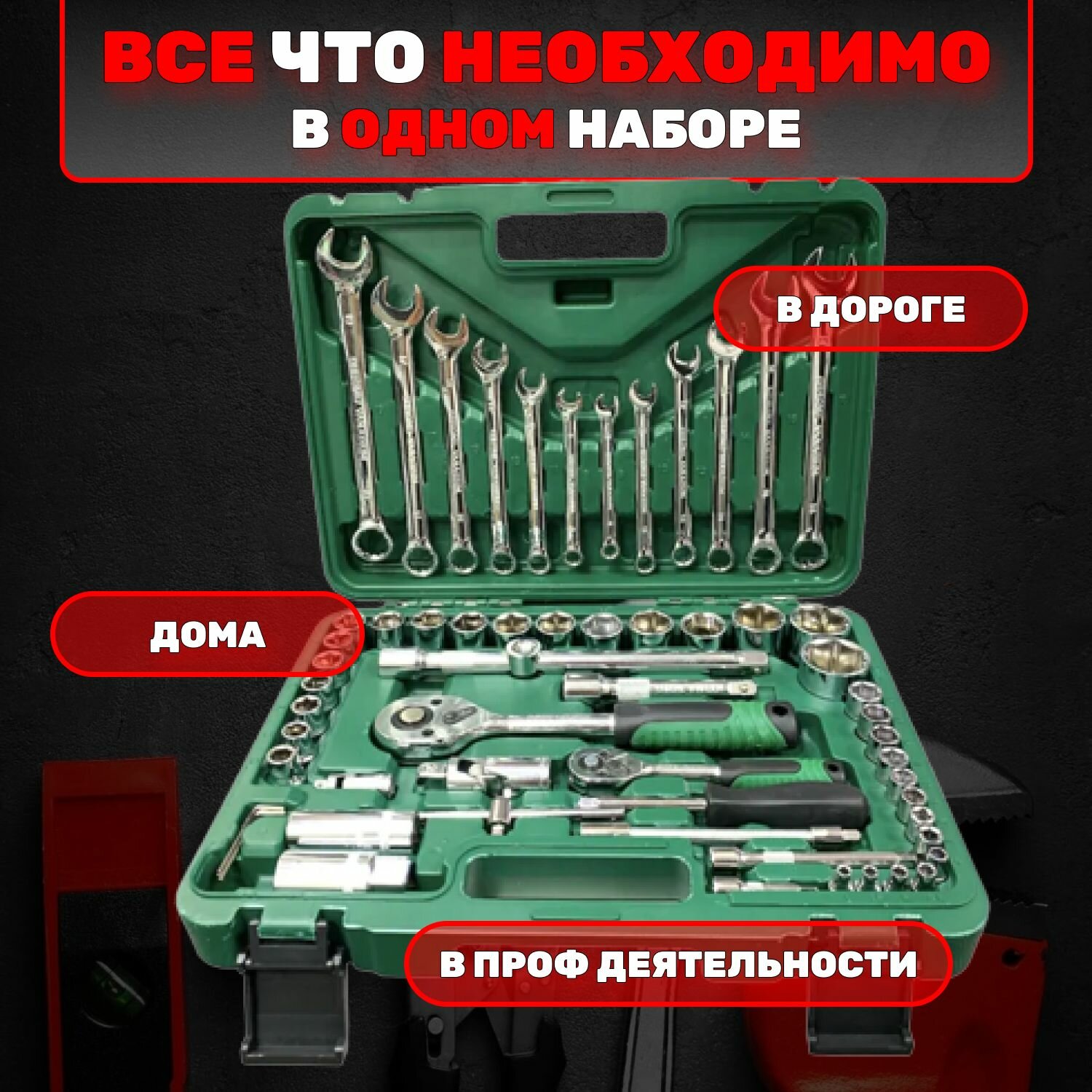 ВСЕ ЧТО НЕОБХОДИМО
В ОДНОМ НАБОРЕ

В ДОРОГЕ

ДОМА

В ПРОФ ДЕЯТЕЛЬНОСТИ