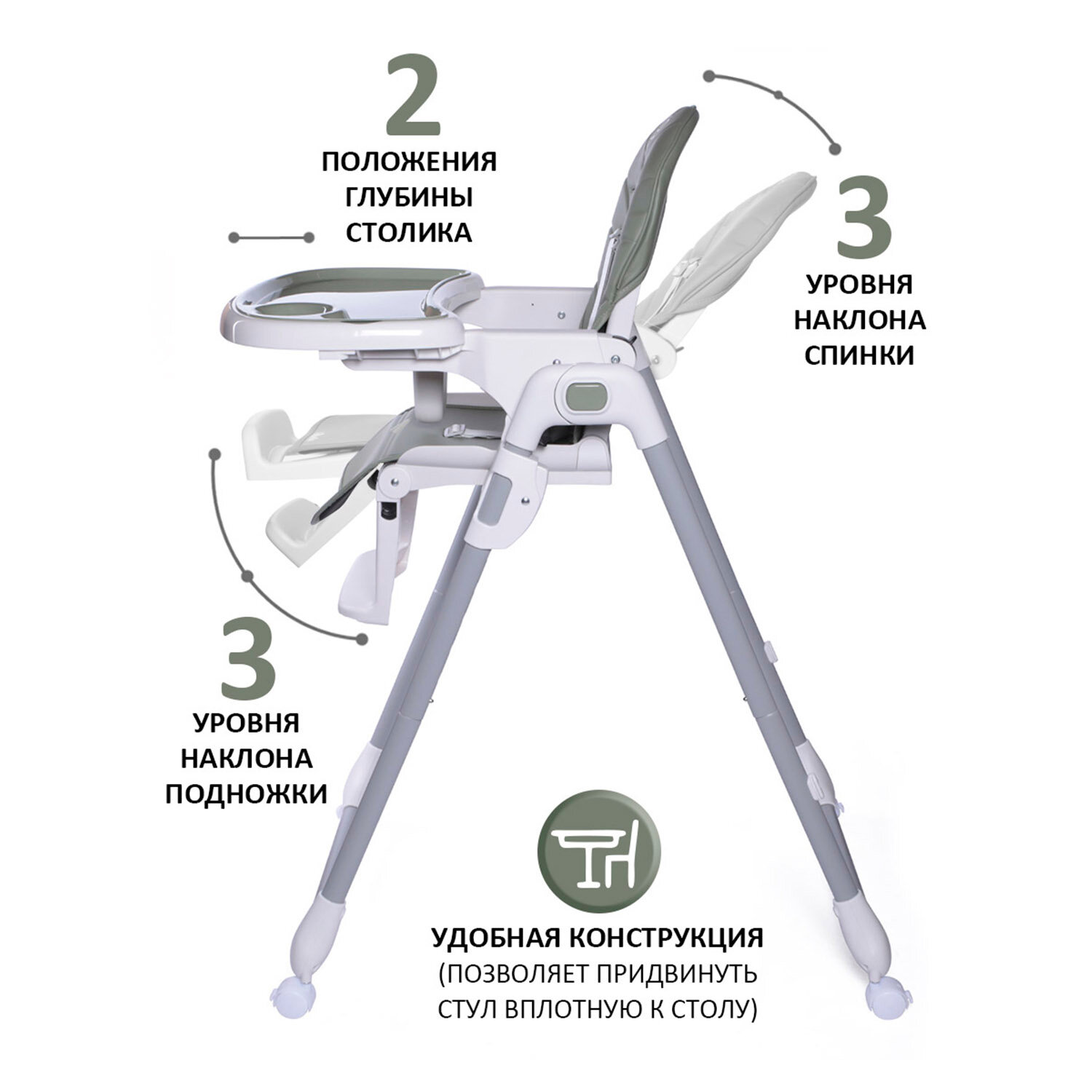 2
ПОЛОЖЕНИЯ ГЛУБИНЫ СТОЛИКА

3
УРОВНЯ НАКЛОНА СПИНКИ

3
УРОВНЯ НАКЛОНА ПОДНОЖКИ

УДОБНАЯ КОНСТРУКЦИЯ
(ПОЗВОЛЯЕТ ПРИДВИНУТЬ СТУЛ ВПЛОТНУЮ К СТОЛУ)