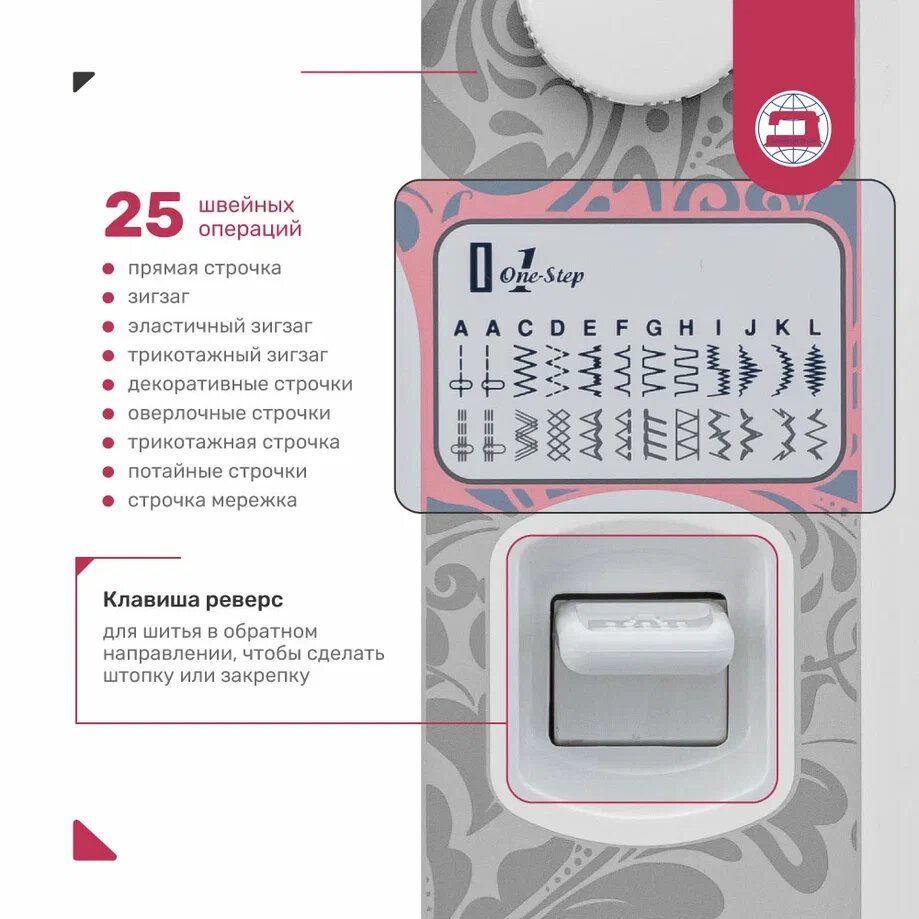 25 швейных операций

прямая строчка
зигзаг
эластичный зигзаг
трикотажный зигзаг
декоративные строчки
оверлочные строчки
трикотажная строчка
потайные строчки
строчка мережка

1 One-Step

A A C D E F G H I J K L

Клавиша реверс

для шитья в обратном направлении, чтобы сделать штопку или закрепку