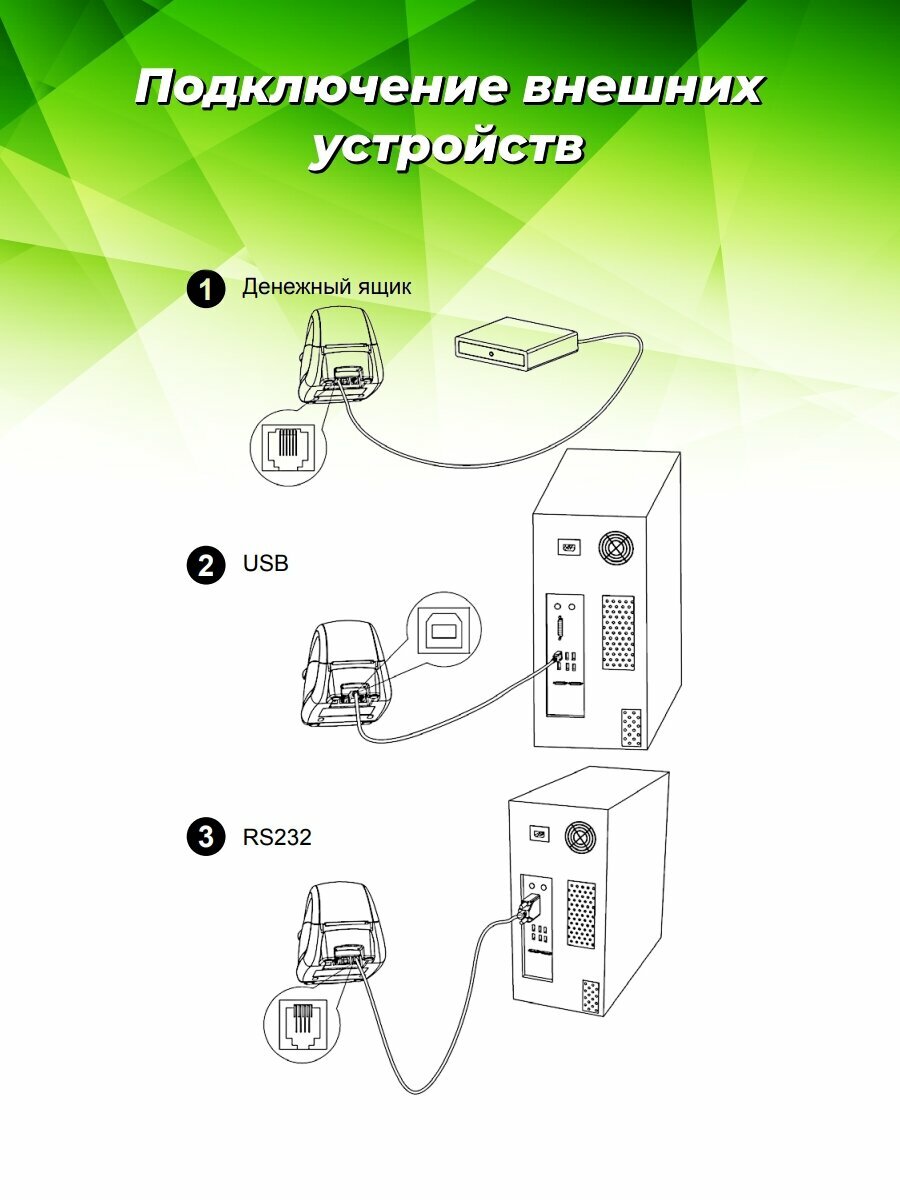 Подключение внешних устройств

1 Денежный ящик

2 USB

3 RS232